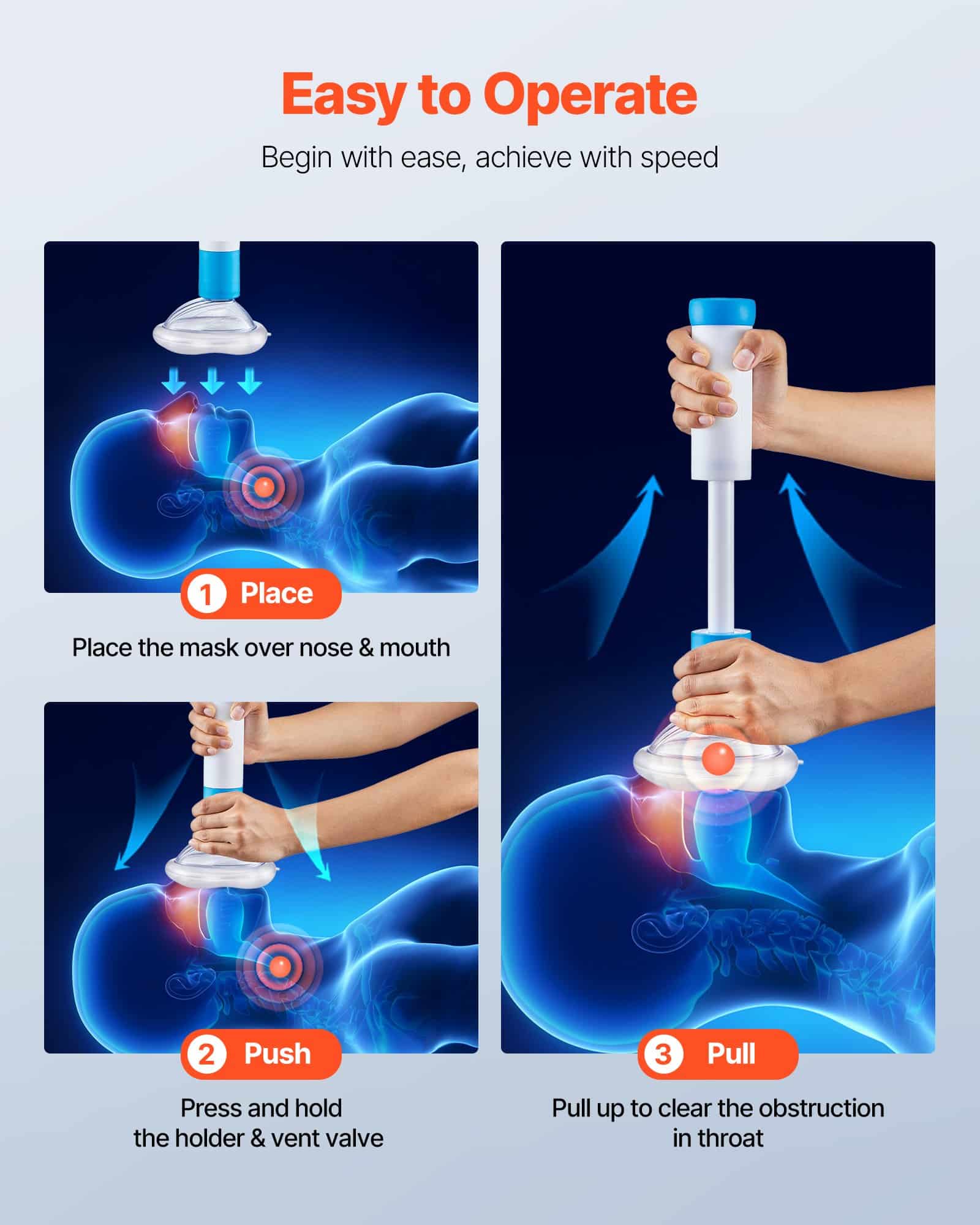 Easy to Operate

Begin with ease, achieve with speed

1 Place

Place the mask over nose & mouth

2 Push

Press and hold the holder & vent valve

3 Pull

Pull up to clear the obstruction in throat