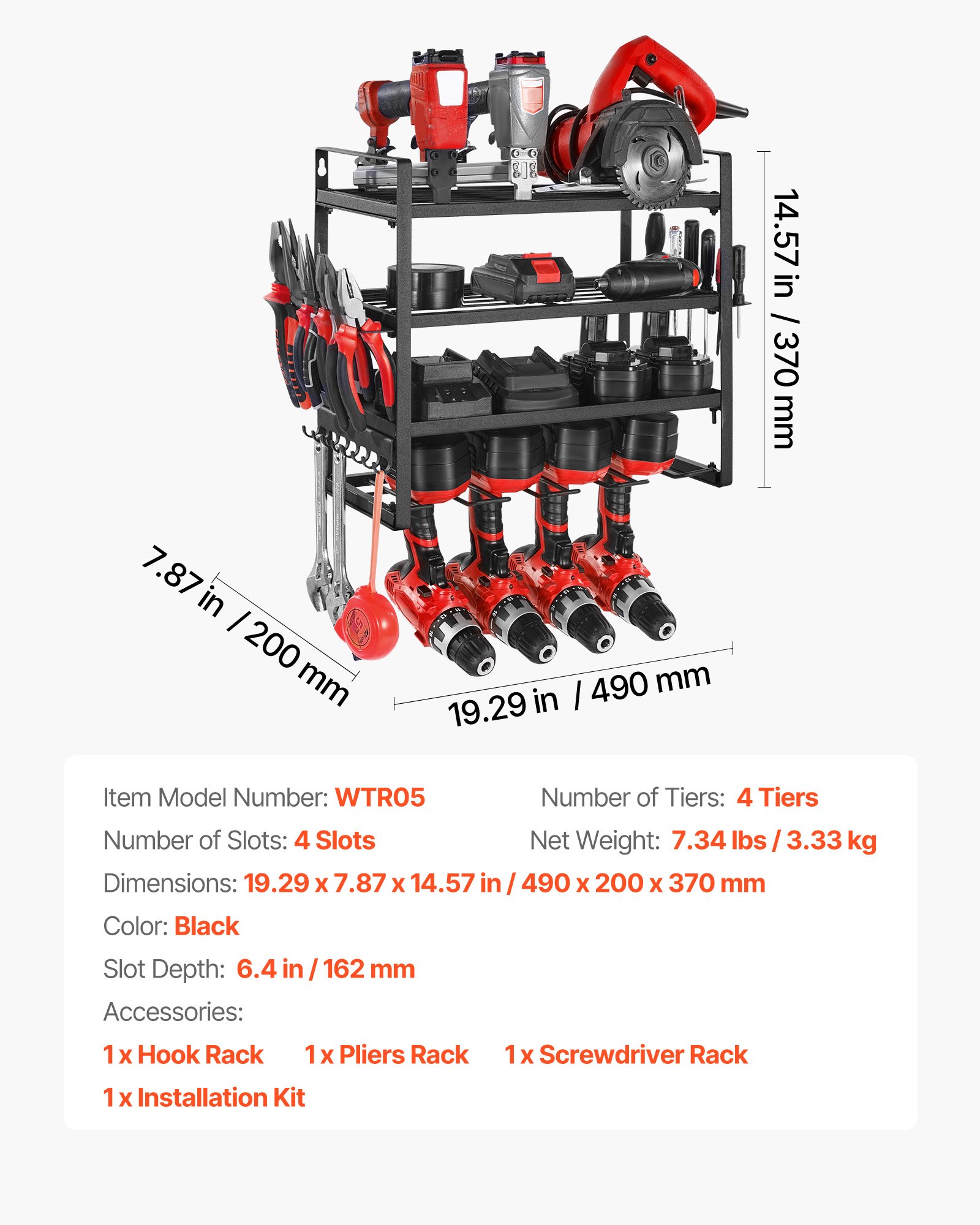 14.57 in / 370 mm

7.87 in / 200 mm

19.29 in / 490 mm

Item Model Number: WTR05

Number of Tiers: 4 Tiers

Number of Slots: 4 Slots

Net Weight: 7.34 lbs / 3.33 kg

Dimensions: 19.29 x 7.87 x 14.57 in / 490 x 200 x 370 mm

Color: Black

Slot Depth: 6.4 in / 162 mm

Accessories:

1 x Hook Rack 1 x Pliers Rack 1 x Screwdriver Rack

1 x Installation Kit