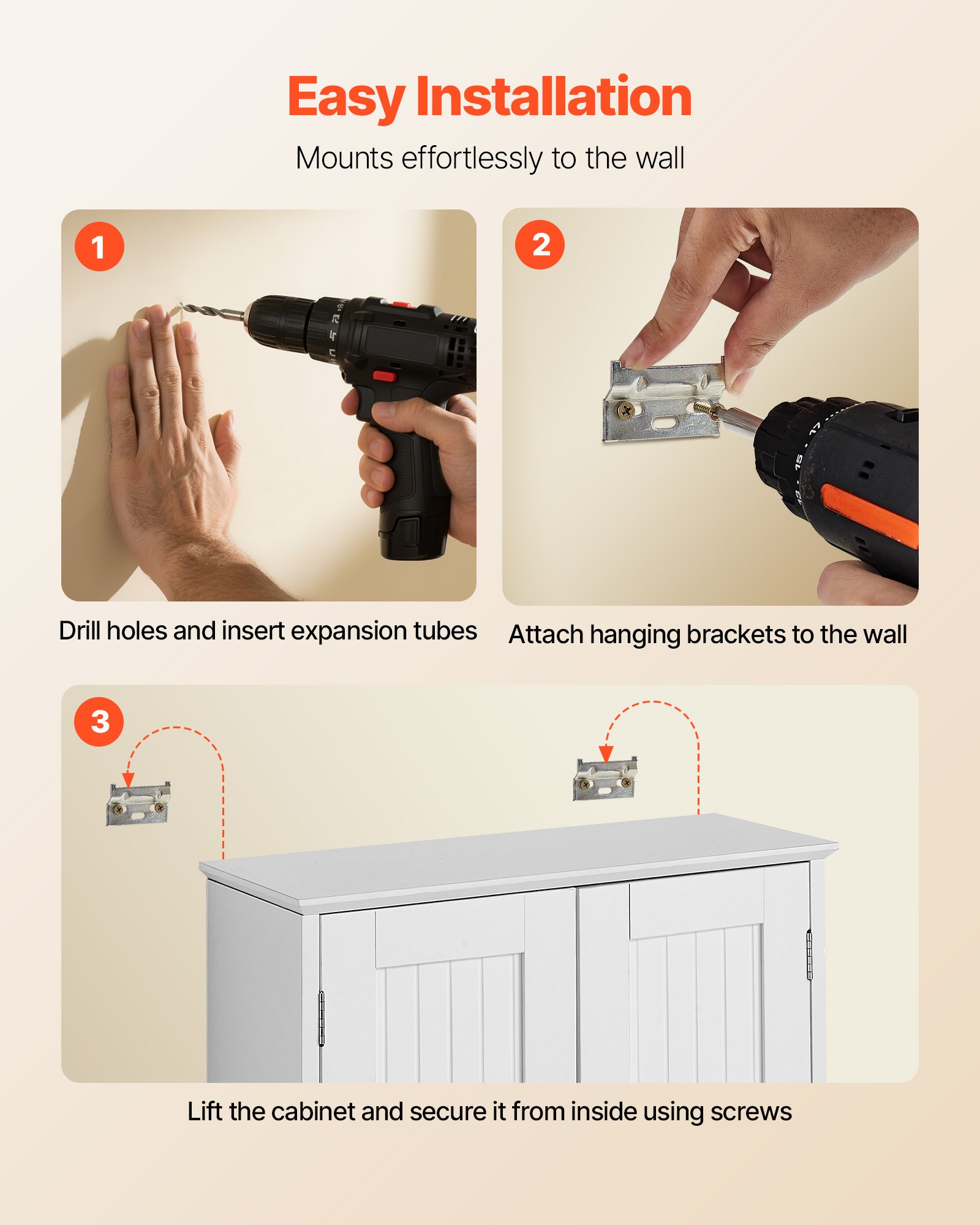 Easy Installation

Mounts effortlessly to the wall

1

Drill holes and insert expansion tubes

2

Attach hanging brackets to the wall

3

Lift the cabinet and secure it from inside using screws