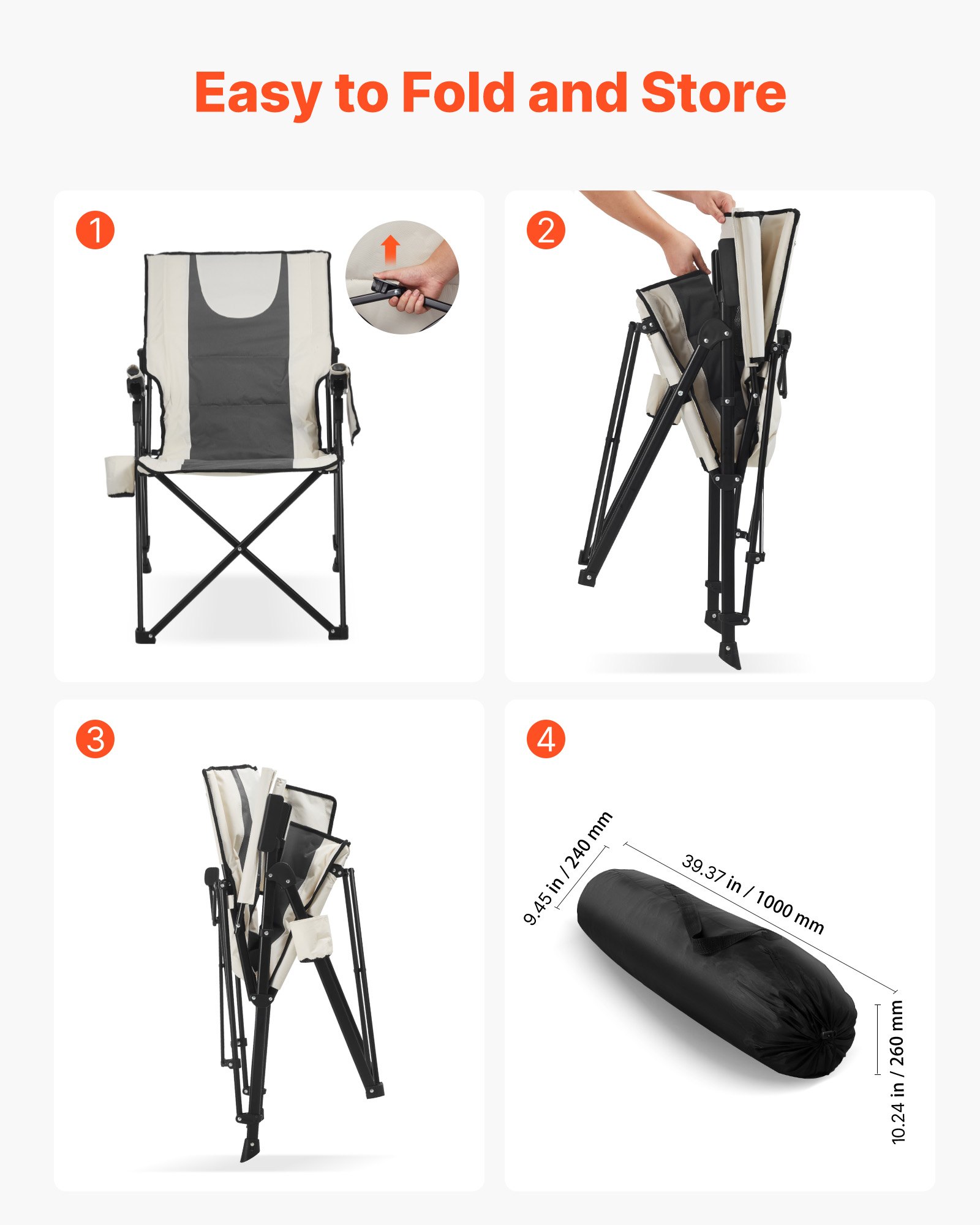 Easy to Fold and Store

1

2

3

4

9.45 in / 240 mm

39.37 in / 1000 mm

10.24 in / 260 mm