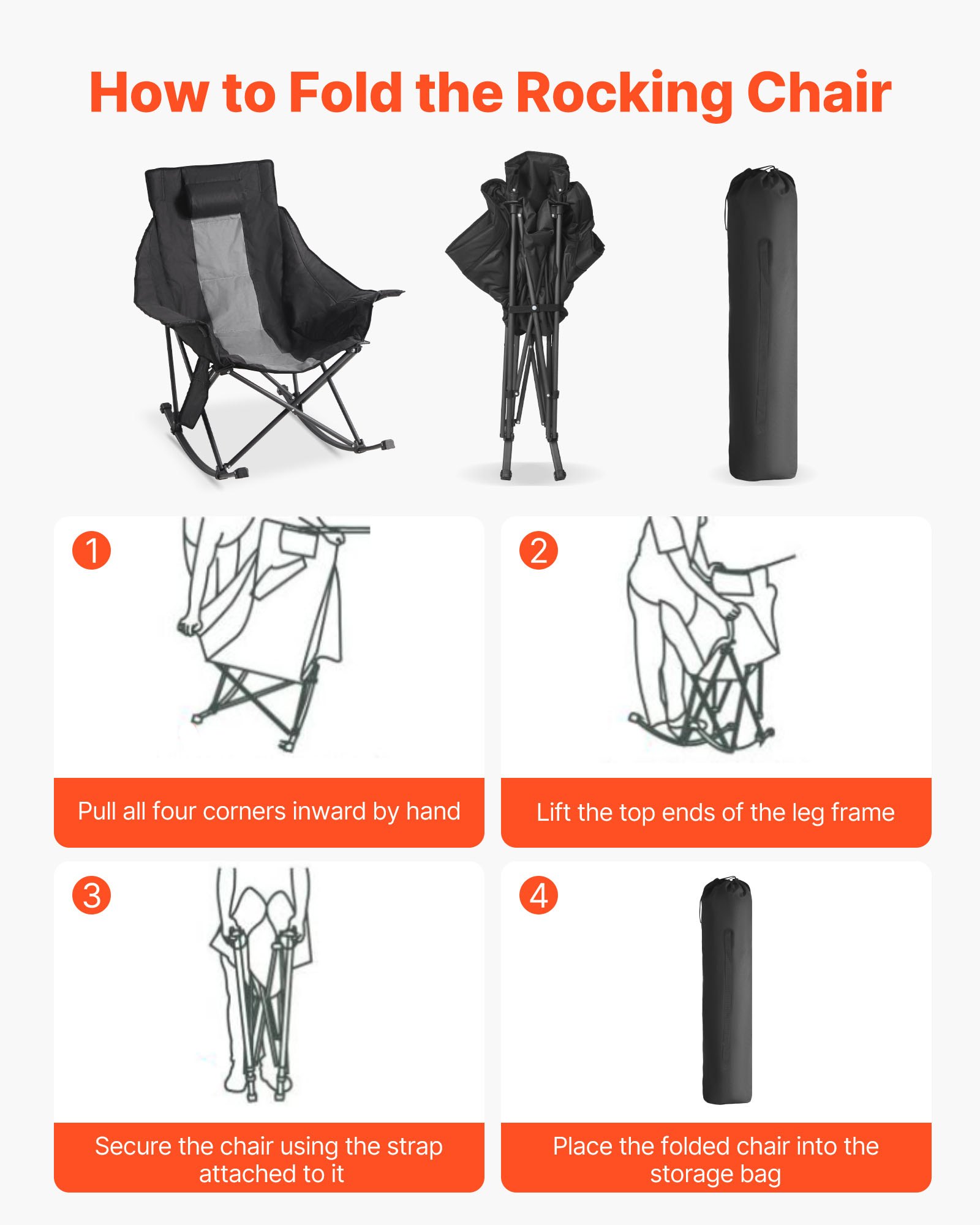 How to Fold the Rocking Chair

1

Pull all four corners inward by hand

2

Lift the top ends of the leg frame

3

Secure the chair using the strap attached to it

4

Place the folded chair into the storage bag