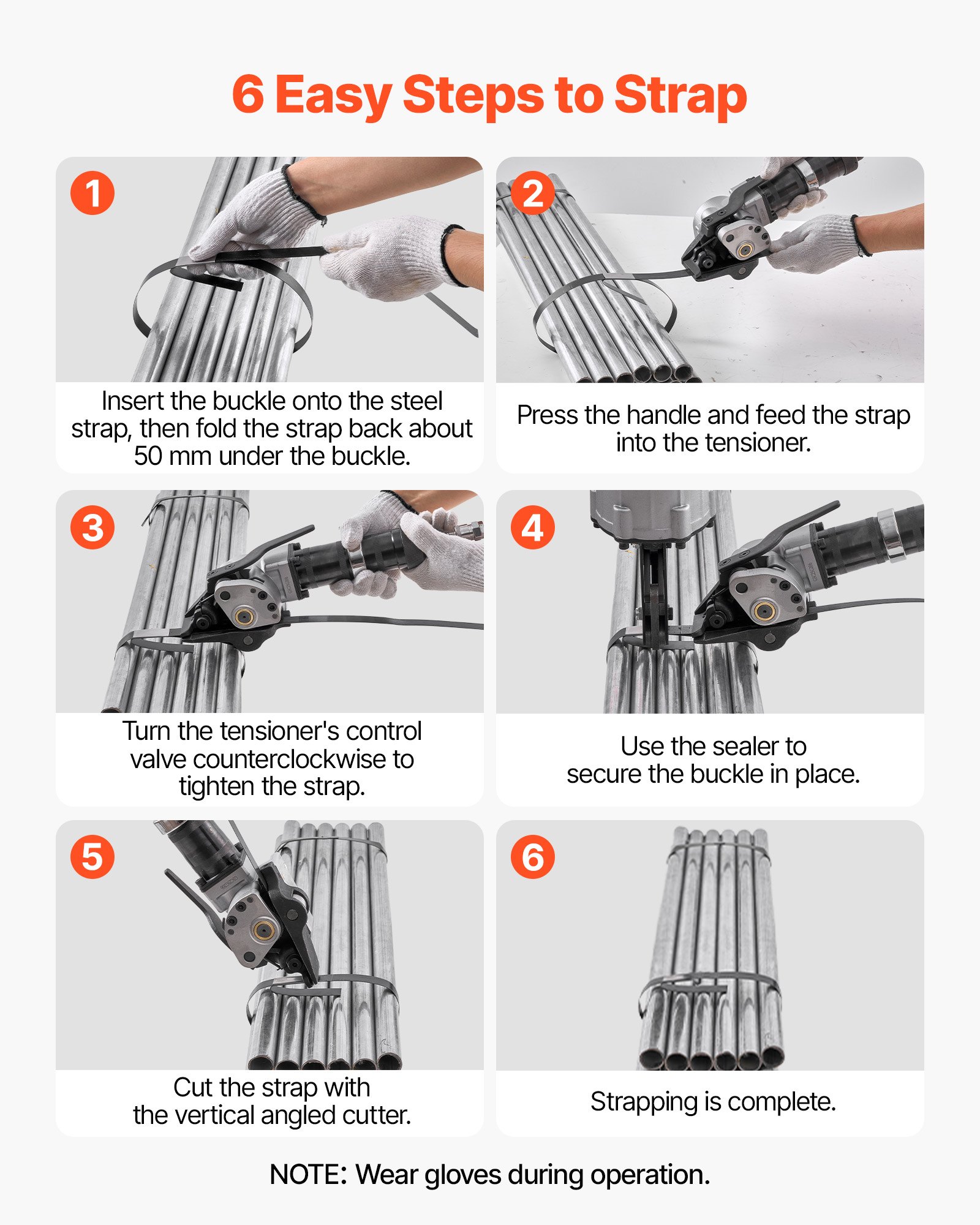 6 Easy Steps to Strap

1
Insert the buckle onto the steel strap, then fold the strap back about 50 mm under the buckle.

2
Press the handle and feed the strap into the tensioner.

3
Turn the tensioner's control valve counterclockwise to tighten the strap.

4
Use the sealer to secure the buckle in place.

5
Cut the strap with the vertical angled cutter.

6
Strapping is complete.

NOTE: Wear gloves during operation.