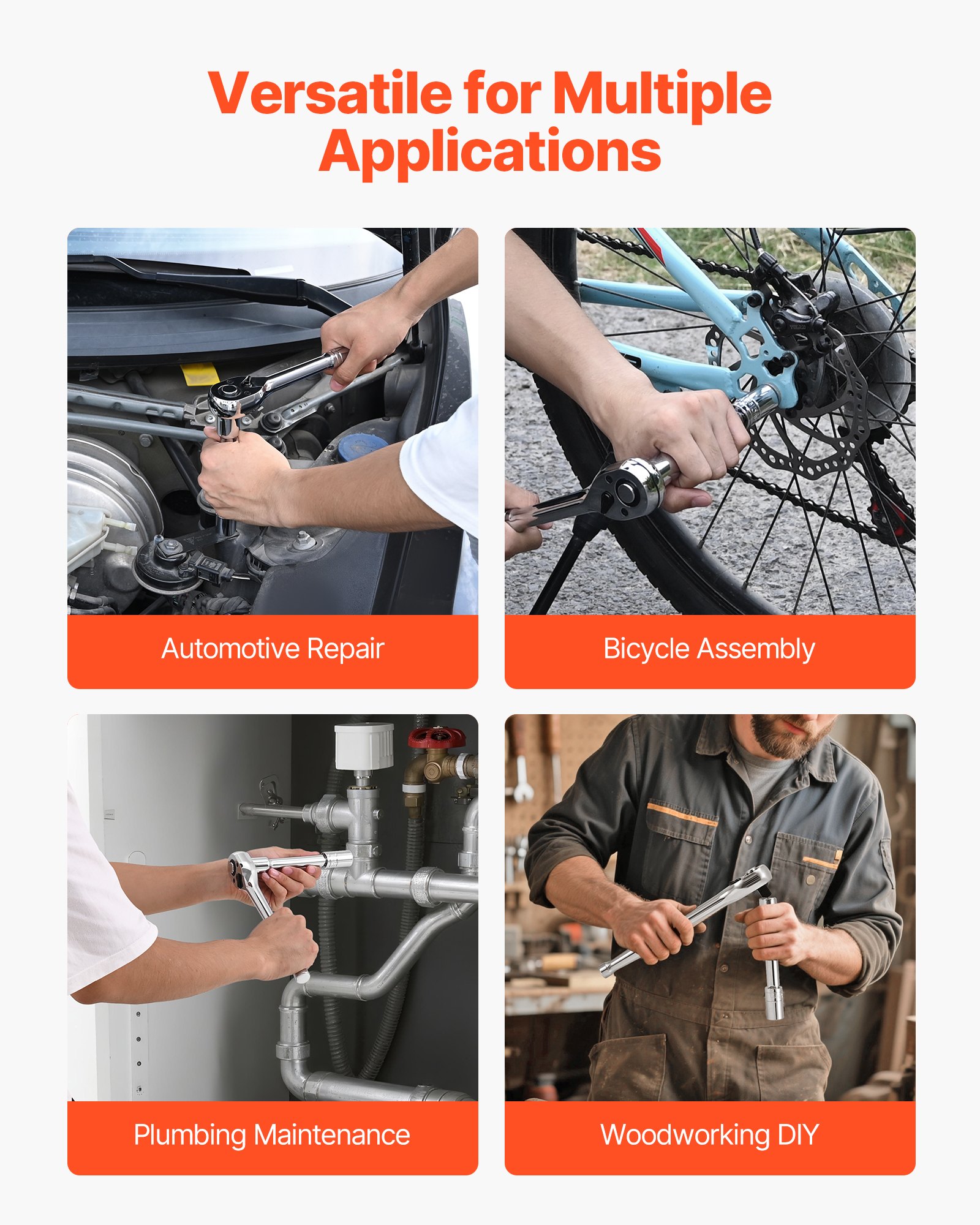 Versatile for Multiple Applications

Automotive Repair

Bicycle Assembly

Plumbing Maintenance

Woodworking DIY