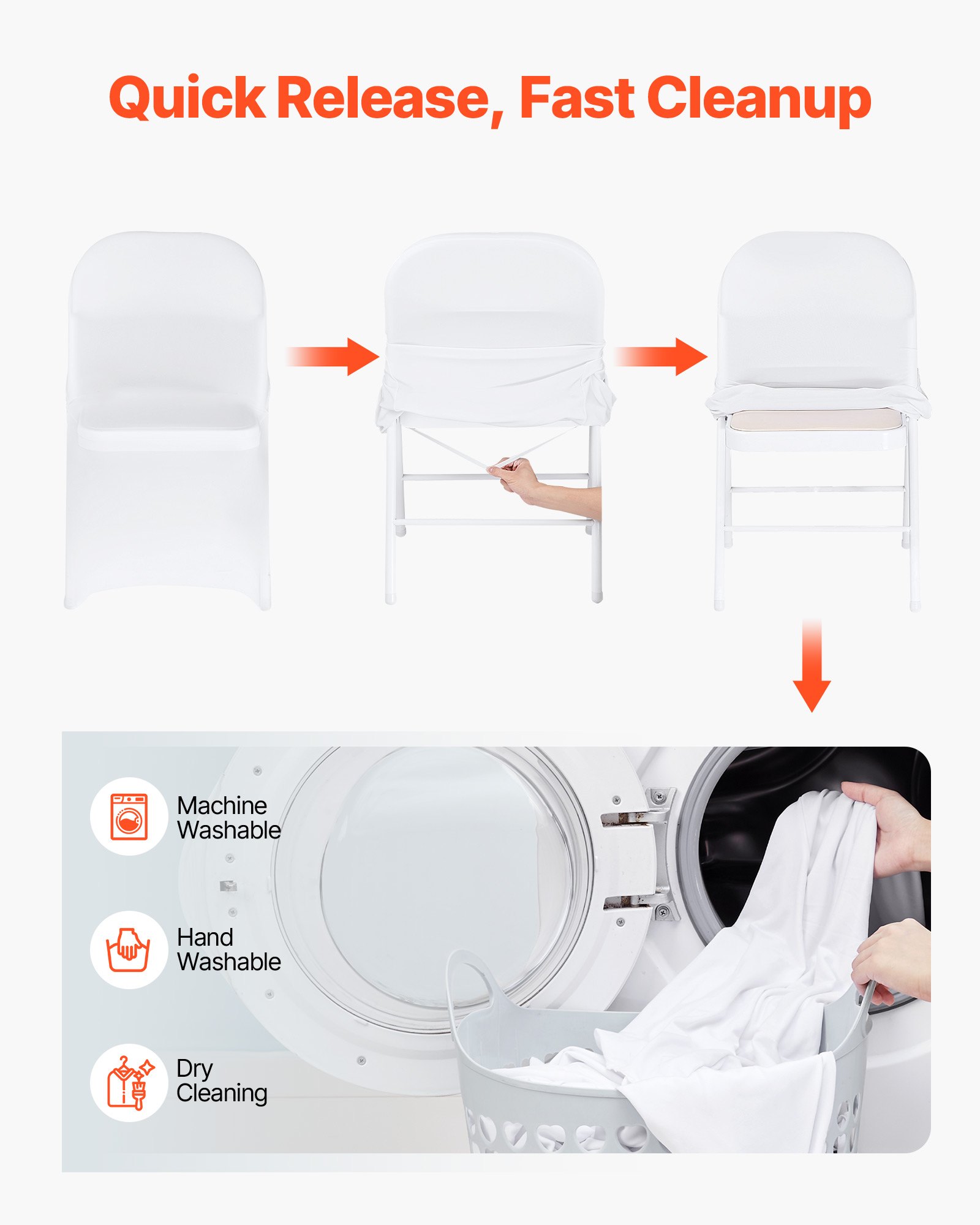 Quick Release, Fast Cleanup

Machine Washable

Hand Washable

Dry Cleaning