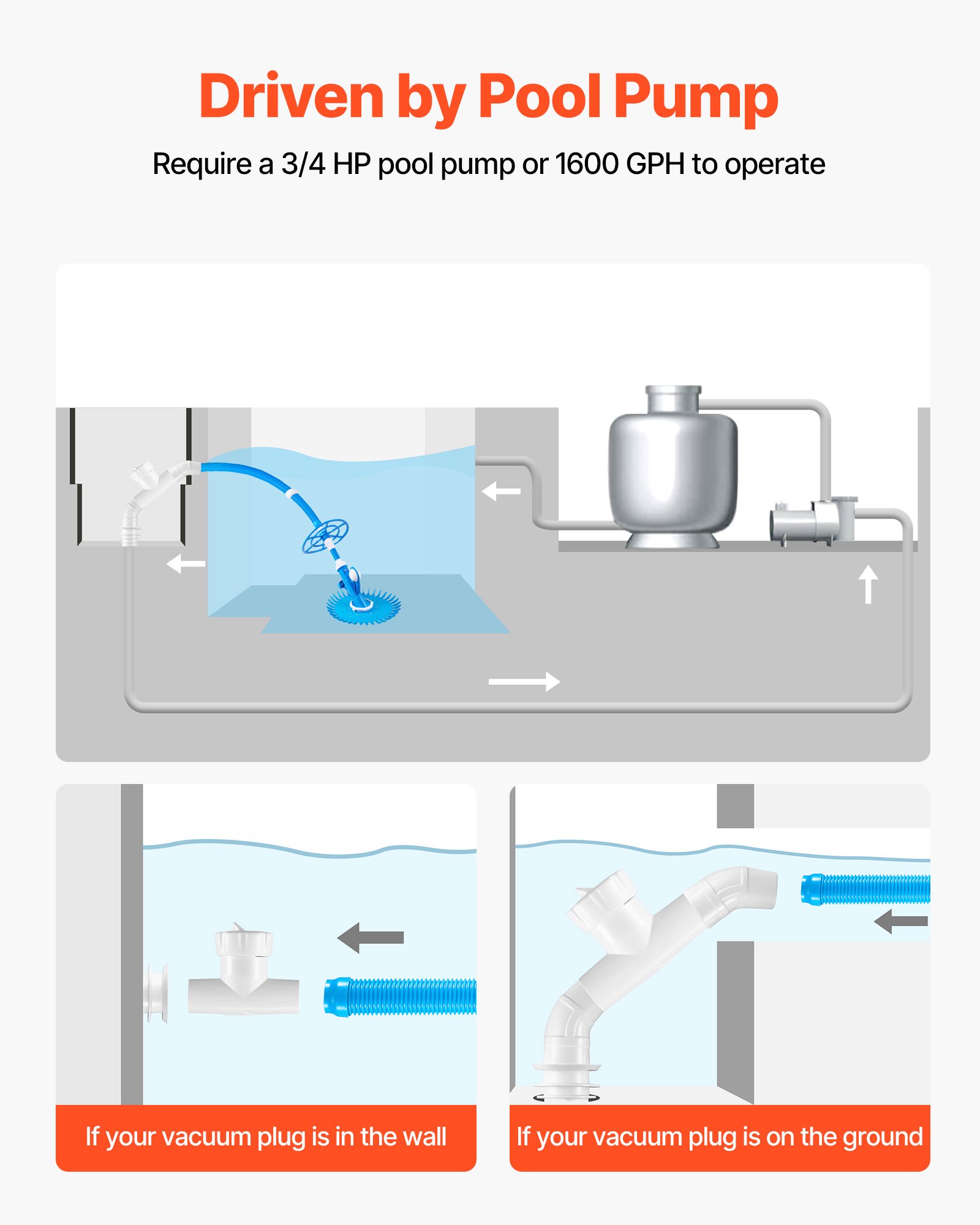 Driven by Pool Pump

Require a 3/4 HP pool pump or 1600 GPH to operate

If your vacuum plug is in the wall

If your vacuum plug is on the ground