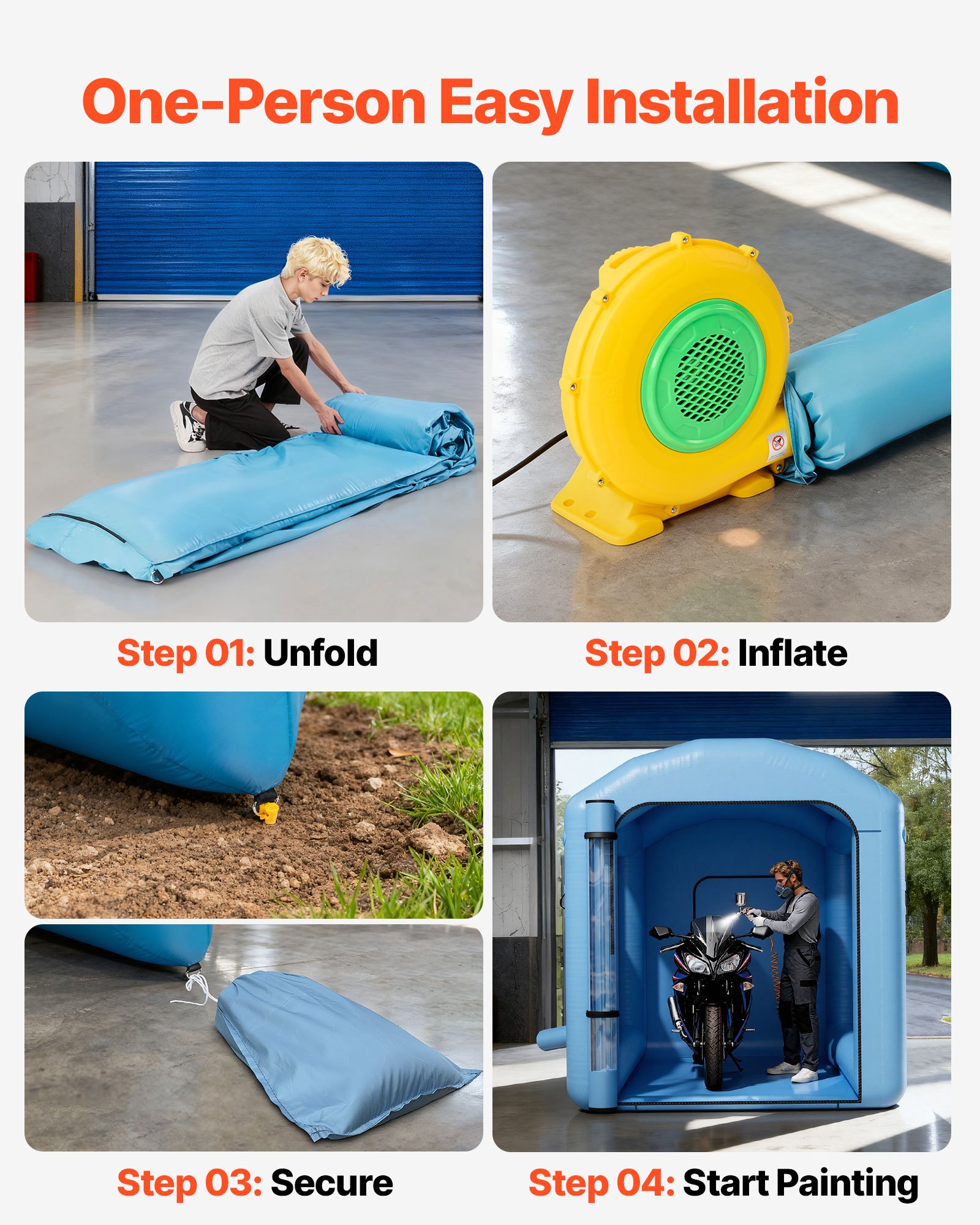 One-Person Easy Installation

Step 01: Unfold

Step 02: Inflate

Step 03: Secure

Step 04: Start Painting