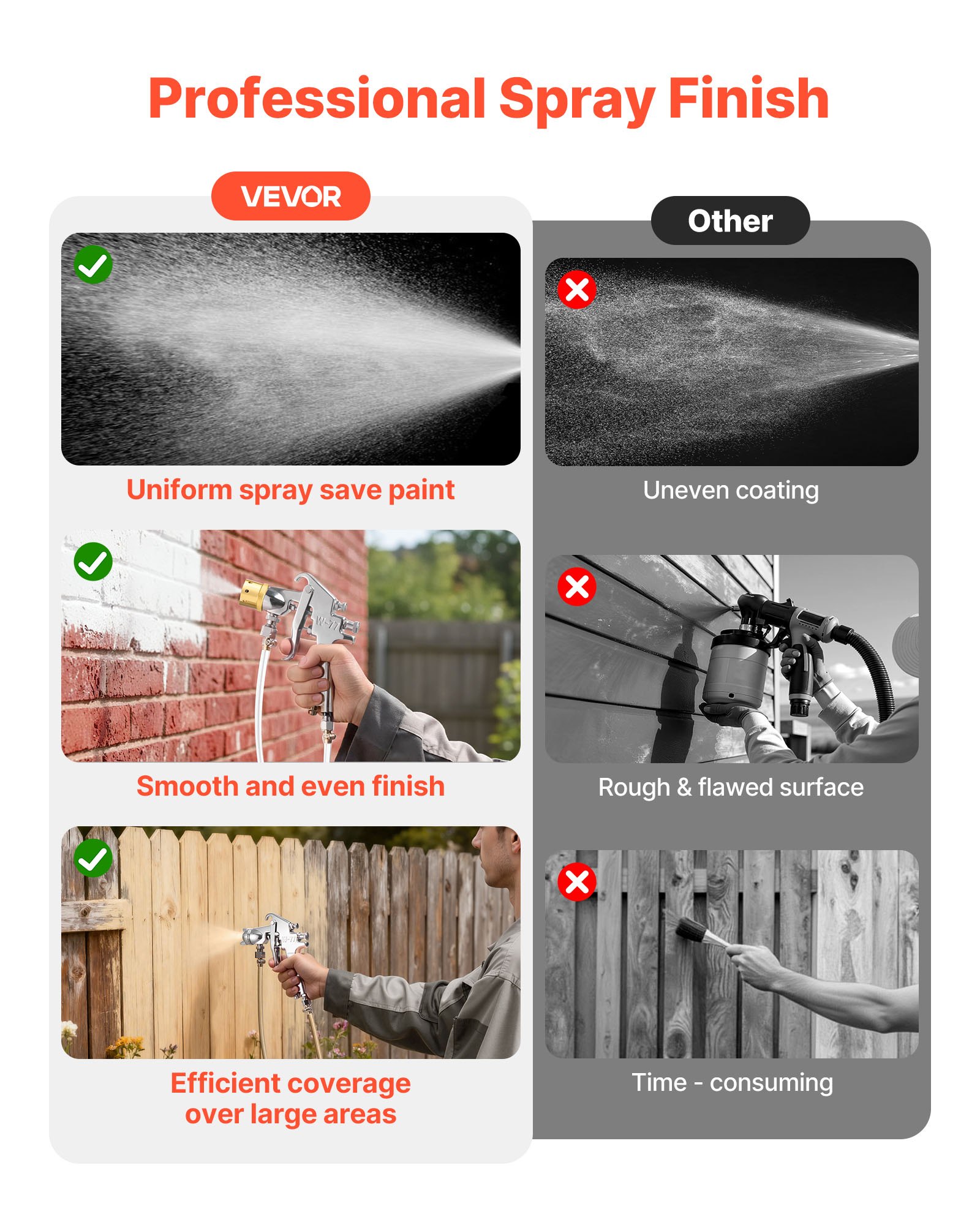 Professional Spray Finish

VEVOR

Uniform spray save paint

W-77

Smooth and even finish

Efficient coverage over large areas

Other

Uneven coating

Rough & flawed surface

Time - consuming