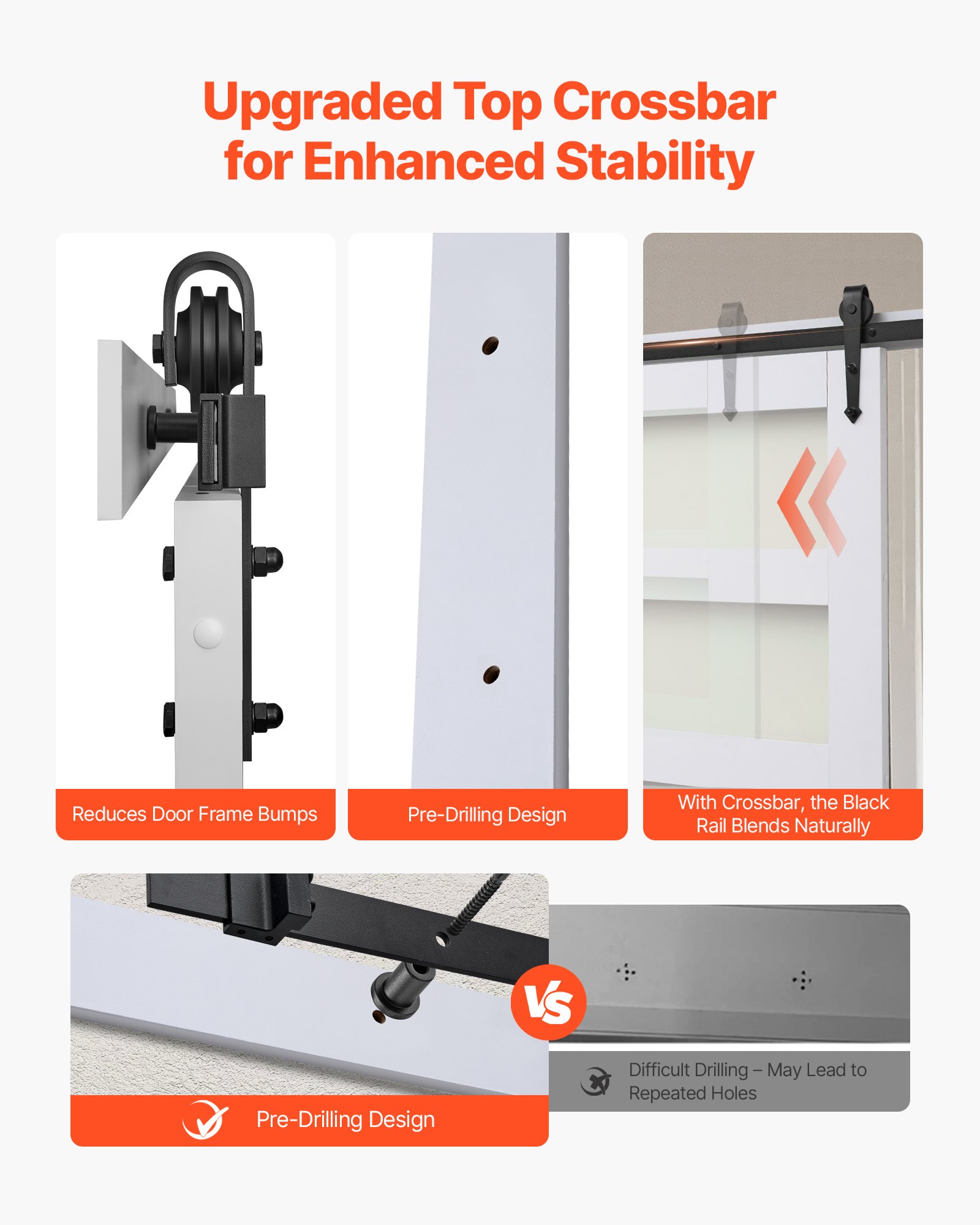 Upgraded Top Crossbar for Enhanced Stability

Reduces Door Frame Bumps

Pre-Drilling Design

With Crossbar, the Black Rail Blends Naturally

VS

Pre-Drilling Design

Difficult Drilling – May Lead to Repeated Holes