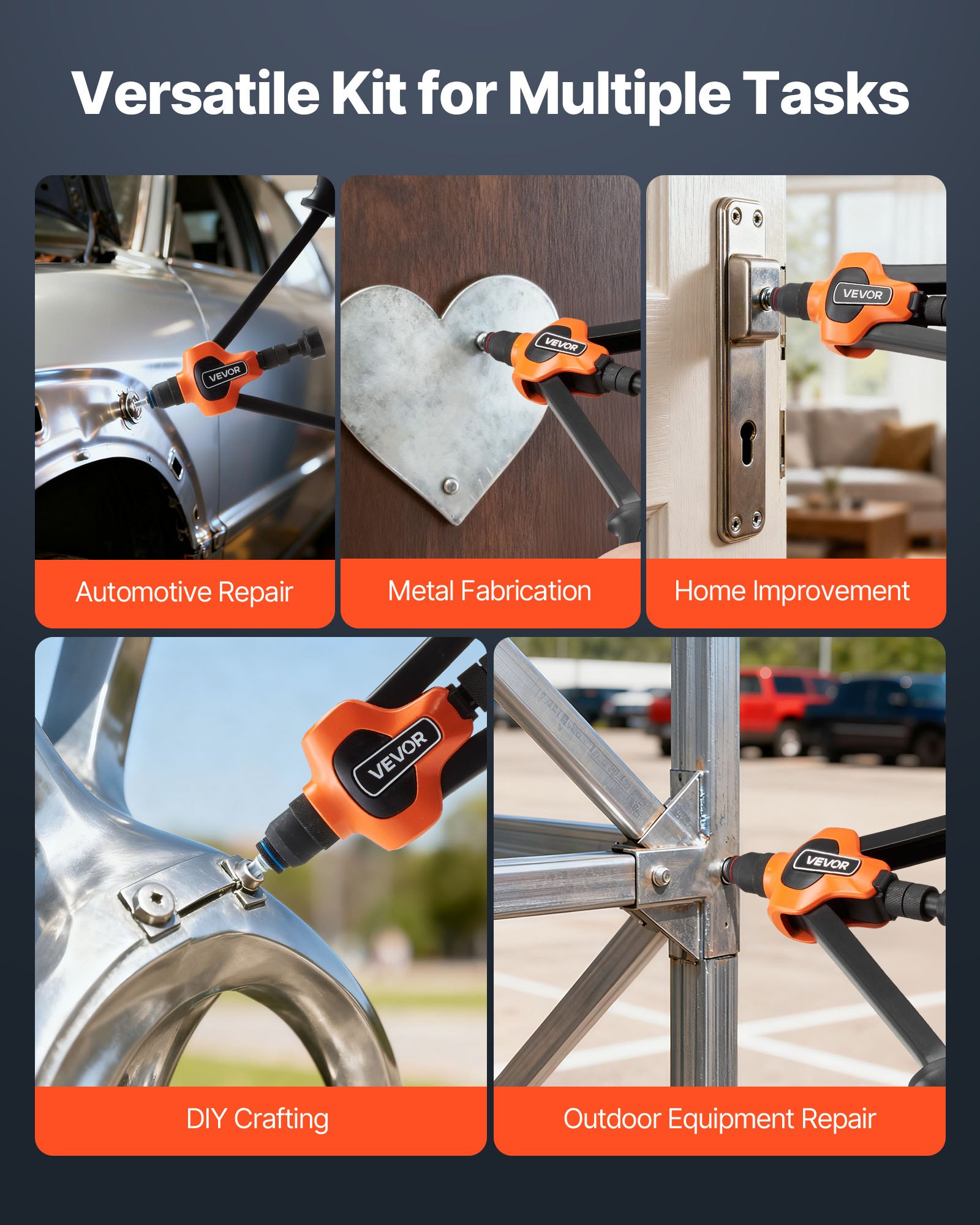 Versatile Kit for Multiple Tasks

VEVOR

Automotive Repair

VEVOR

Metal Fabrication

VEVOR

Home Improvement

VEVOR

DIY Crafting

VEVOR

Outdoor Equipment Repair