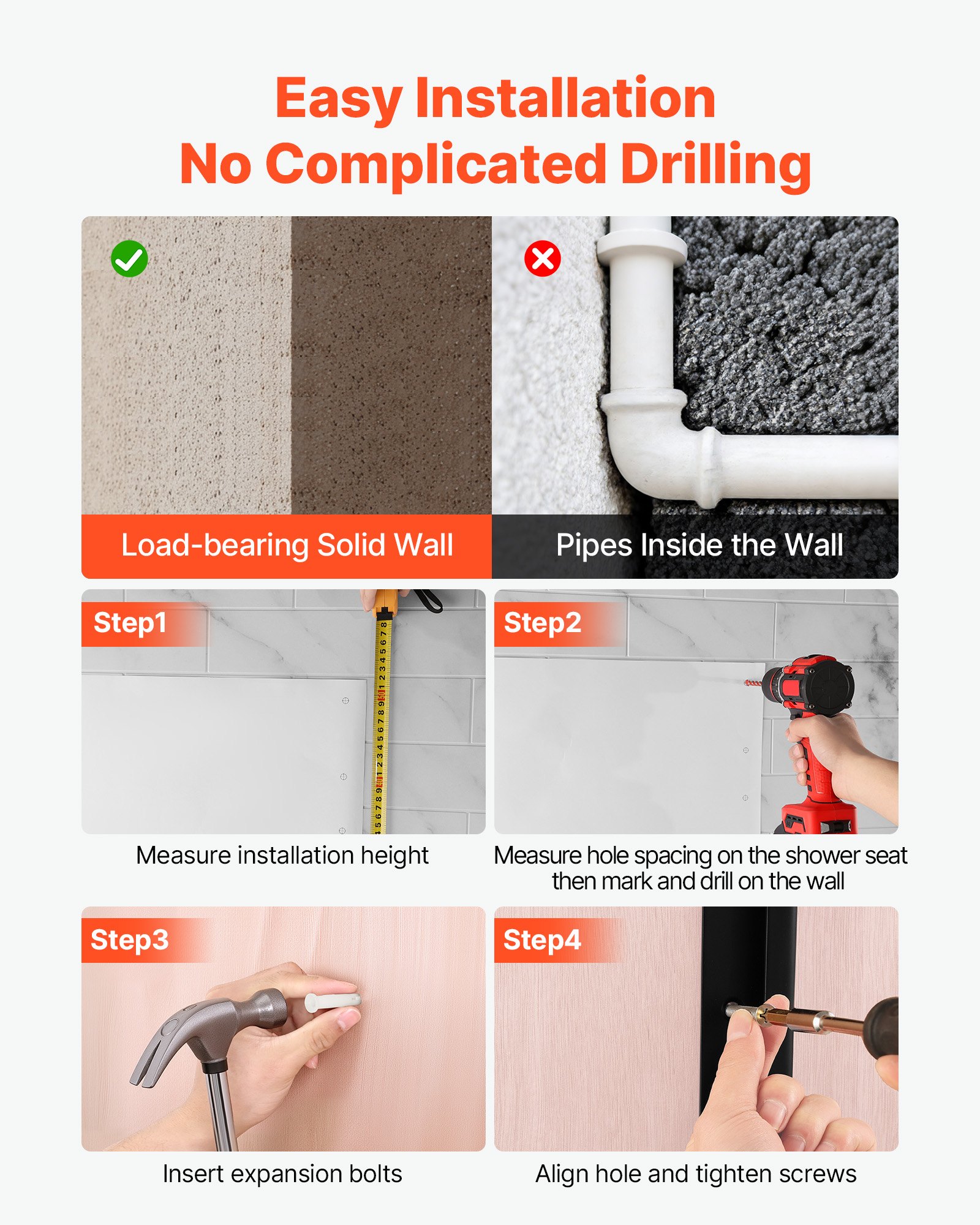 Easy Installation
No Complicated Drilling

Load-bearing Solid Wall

Pipes Inside the Wall

Step1

Measure installation height

Step2

Measure hole spacing on the shower seat then mark and drill on the wall

Step3

Insert expansion bolts

Step4

Align hole and tighten screws