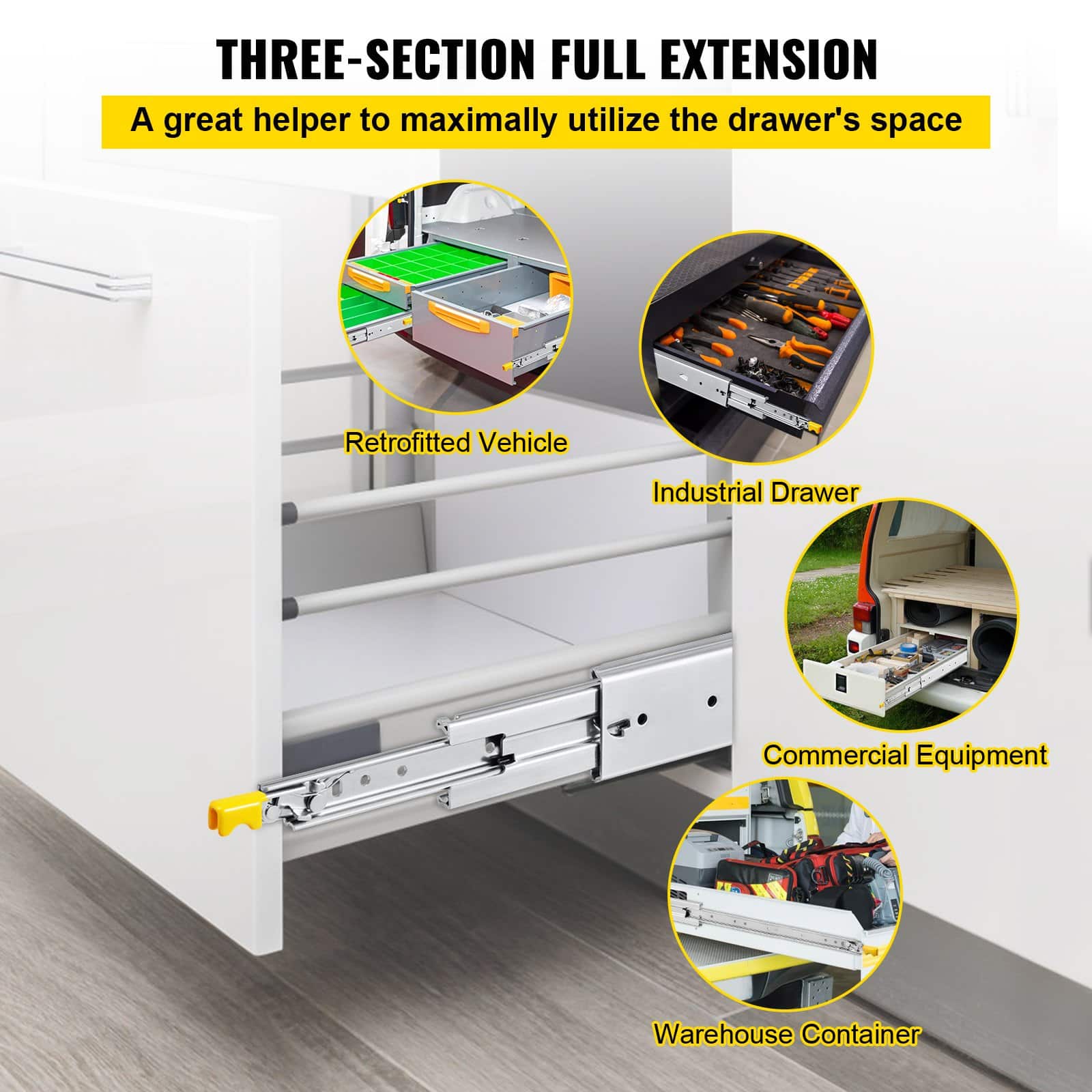 THREE-SECTION FULL EXTENSION

A great helper to maximally utilize the drawer's space

Retrofitted Vehicle

Industrial Drawer

Commercial Equipment

Warehouse Container