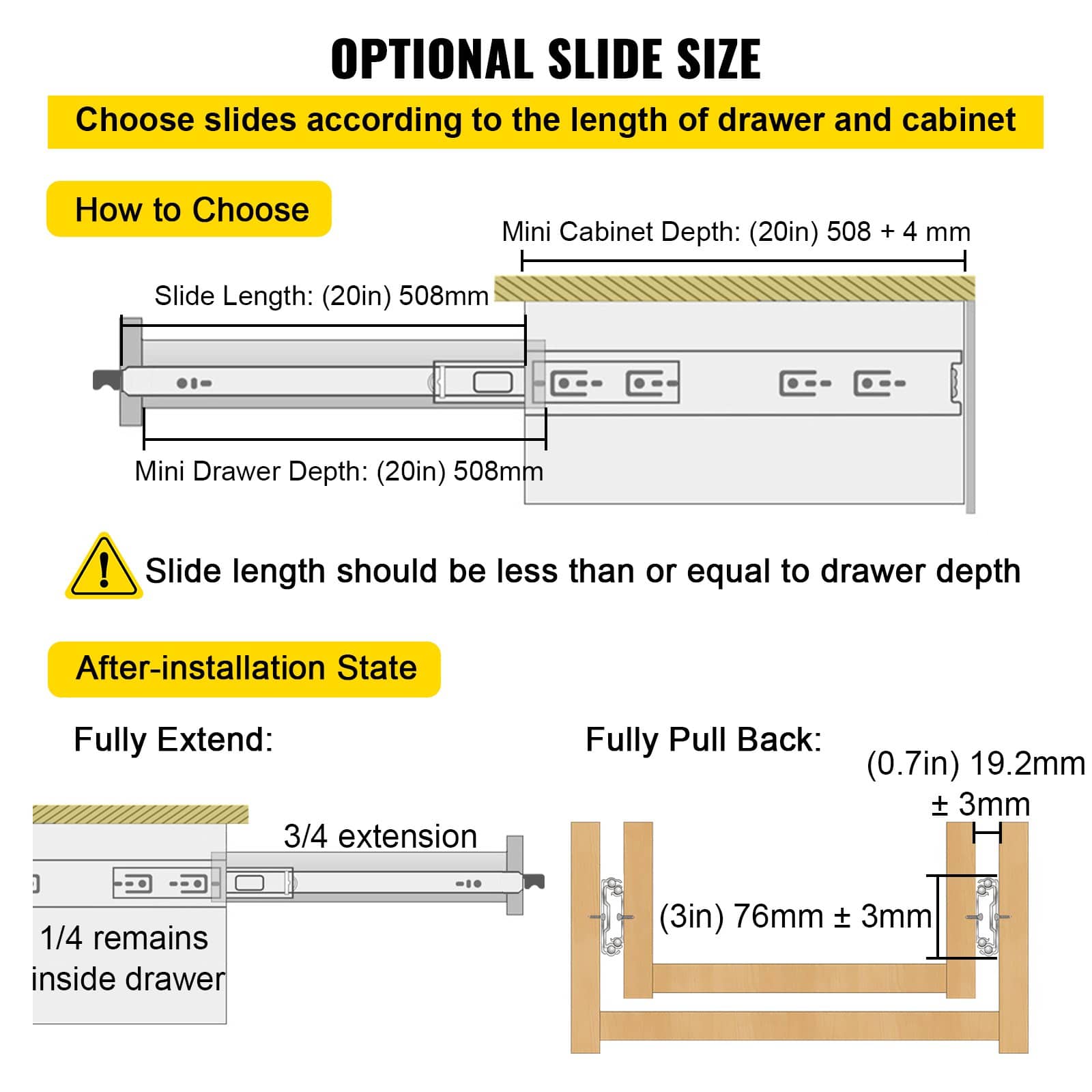 OPTIONAL SLIDE SIZE

Choose slides according to the length of drawer and cabinet

How to Choose

Mini Cabinet Depth: (20in) 508 + 4 mm

Slide Length: (20in) 508mm

Mini Drawer Depth: (20in) 508mm

Slide length should be less than or equal to drawer depth

After-installation State

Fully Extend:

3/4 extension

1/4 remains inside drawer

Fully Pull Back:

(0.7in) 19.2mm ± 3mm

(3in) 76mm ± 3mm