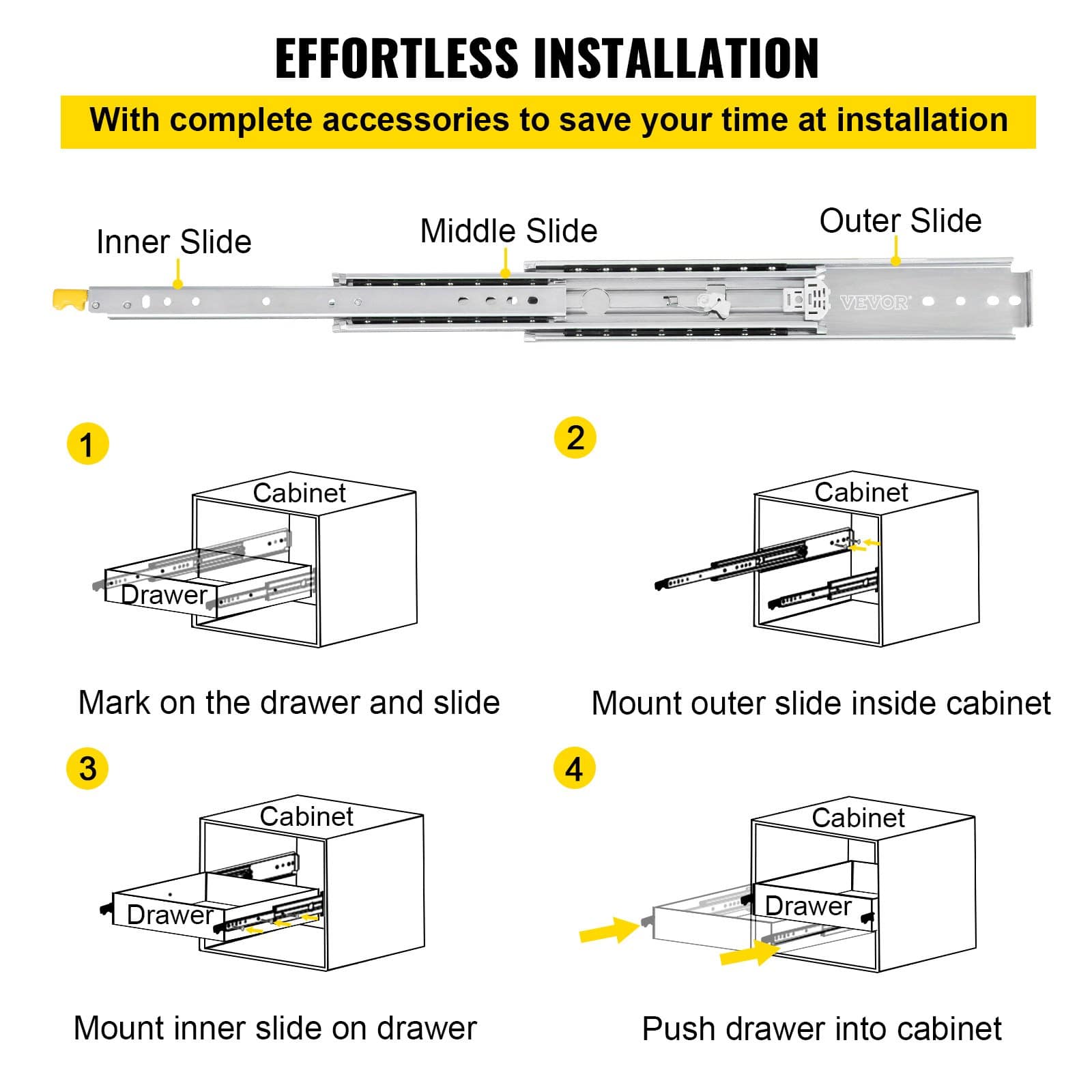 EFFORTLESS INSTALLATION

With complete accessories to save your time at installation

Inner Slide

Middle Slide

Outer Slide

VEVOR

1

Cabinet

Drawer

Mark on the drawer and slide

2

Cabinet

Mount outer slide inside cabinet

3

Cabinet

Drawer

Mount inner slide on drawer

4

Cabinet

Drawer

Push drawer into cabinet