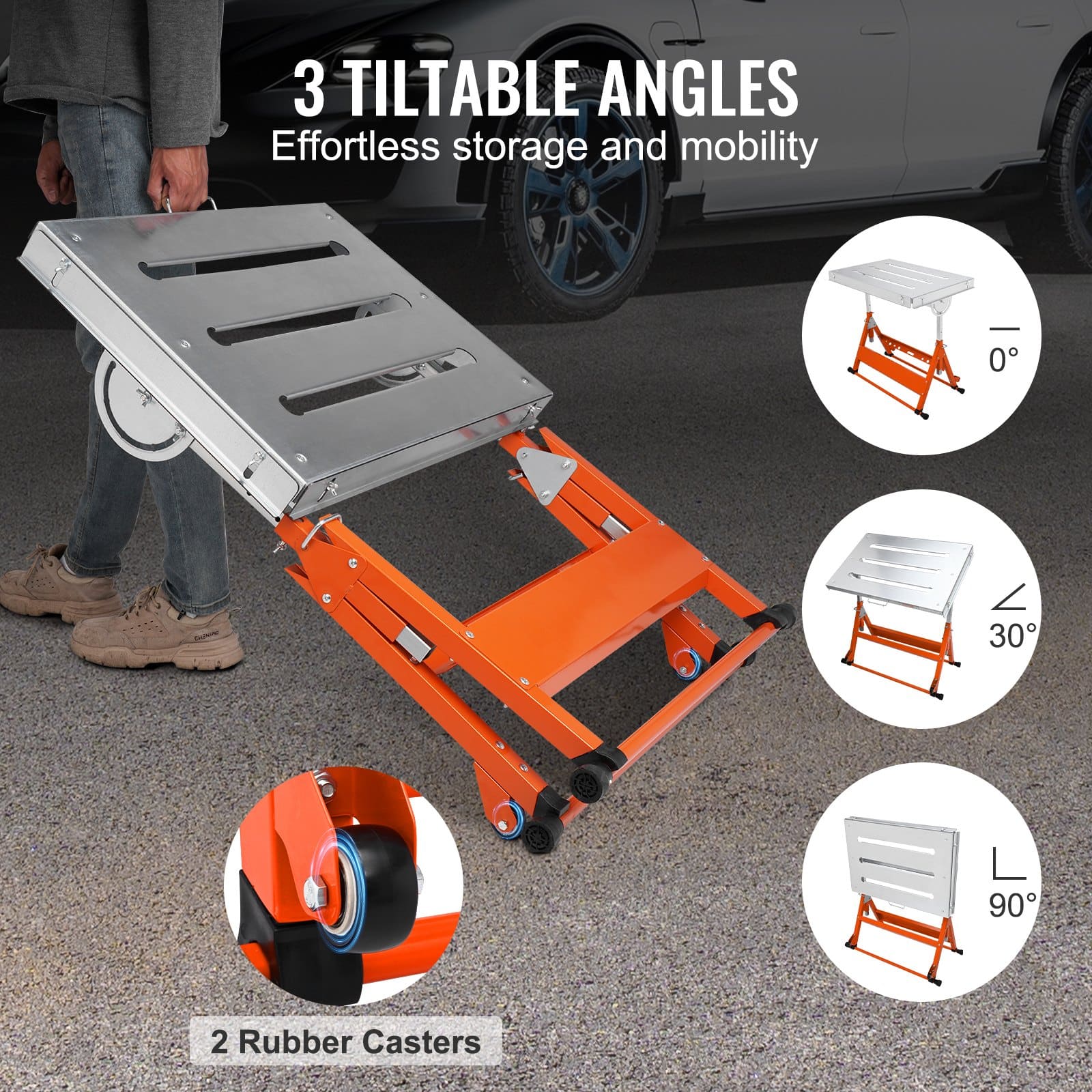 3 TILTABLE ANGLES
Effortless storage and mobility

0°

30°

90°

CHENIAO

2 Rubber Casters