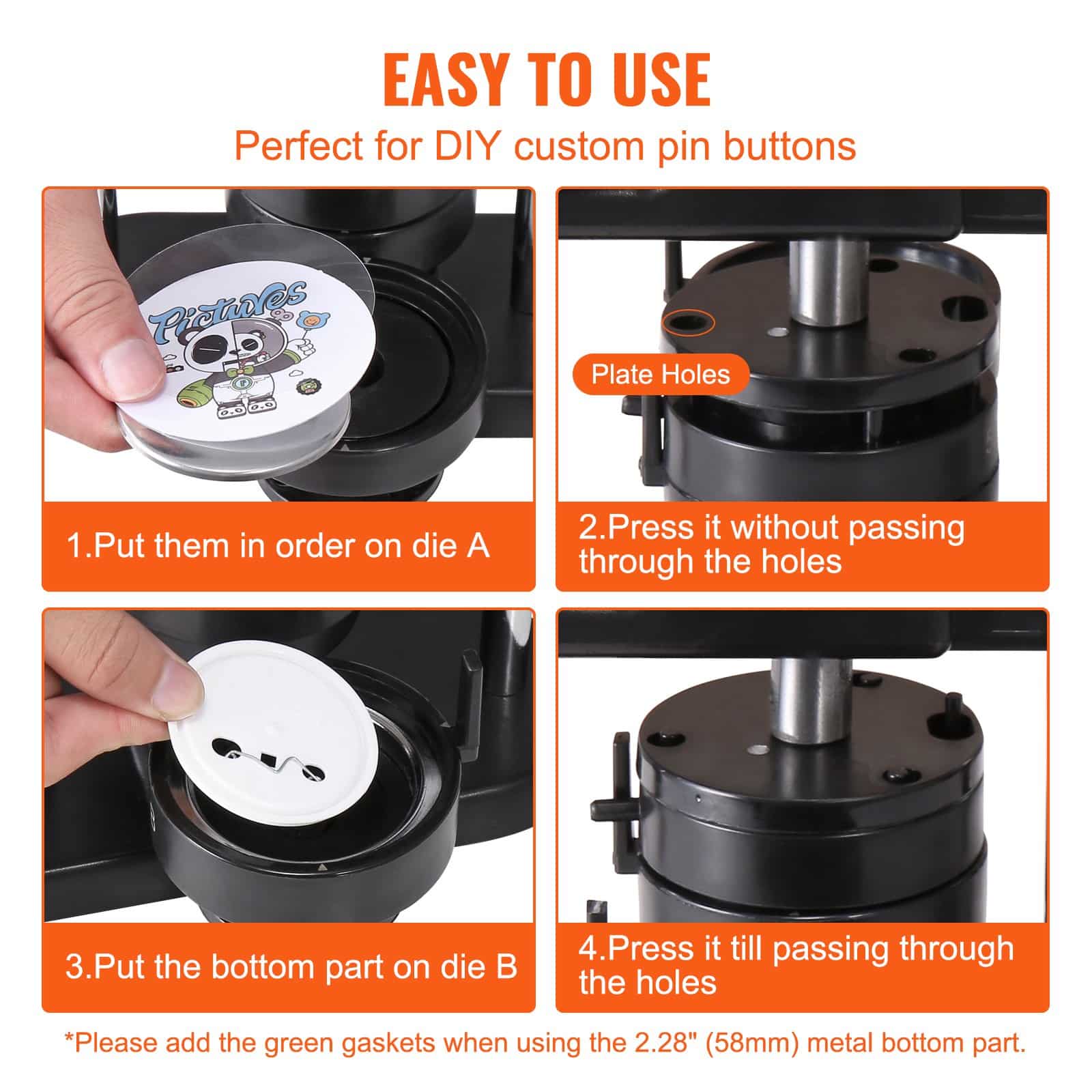 EASY TO USE

Perfect for DIY custom pin buttons

Pictures

1.Put them in order on die A

Plate Holes

2.Press it without passing through the holes

3.Put the bottom part on die B

4.Press it till passing through the holes

*Please add the green gaskets when using the 2.28" (58mm) metal bottom part.