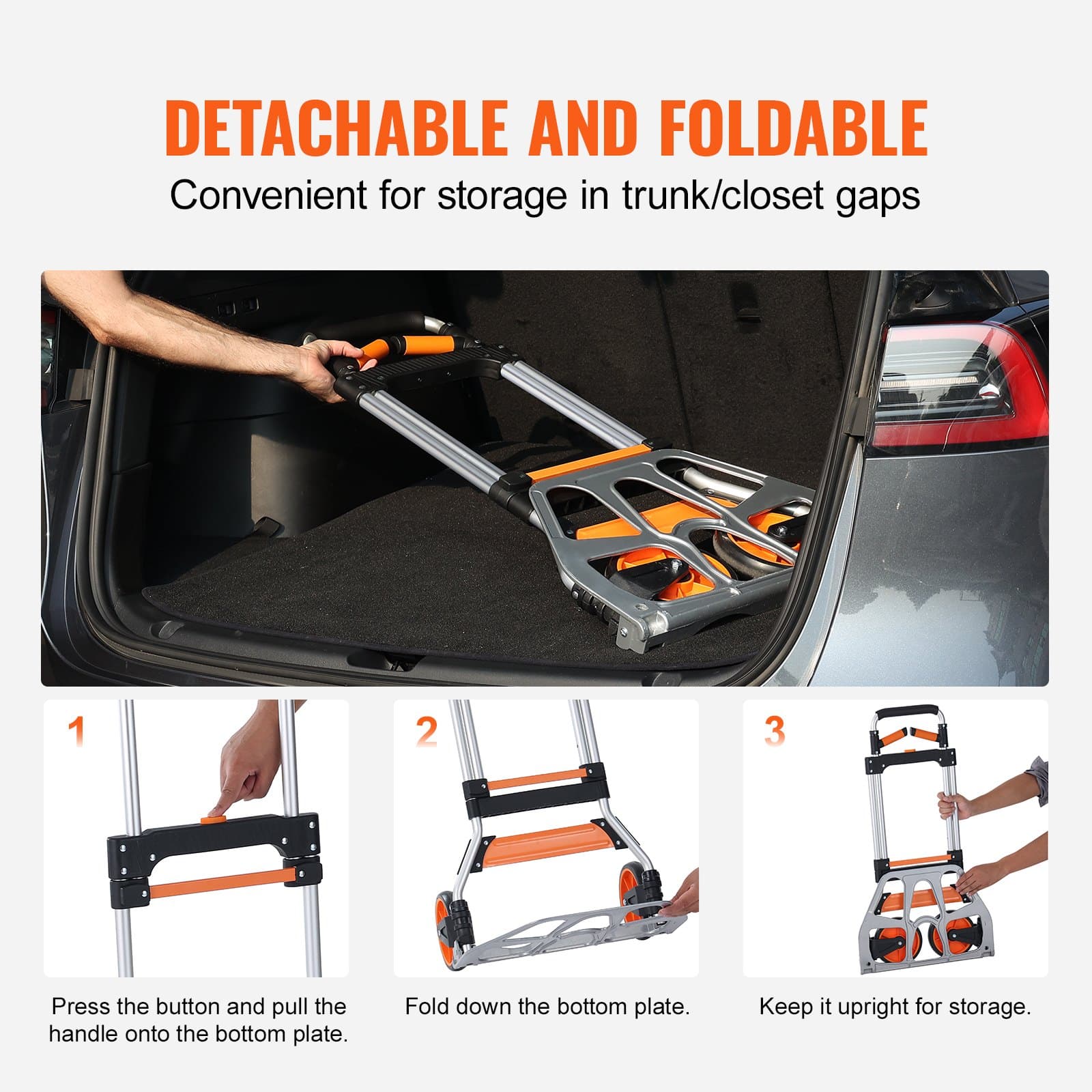 DETACHABLE AND FOLDABLE

Convenient for storage in trunk/closet gaps

1

Press the button and pull the handle onto the bottom plate.

2

Fold down the bottom plate.

3

Keep it upright for storage.