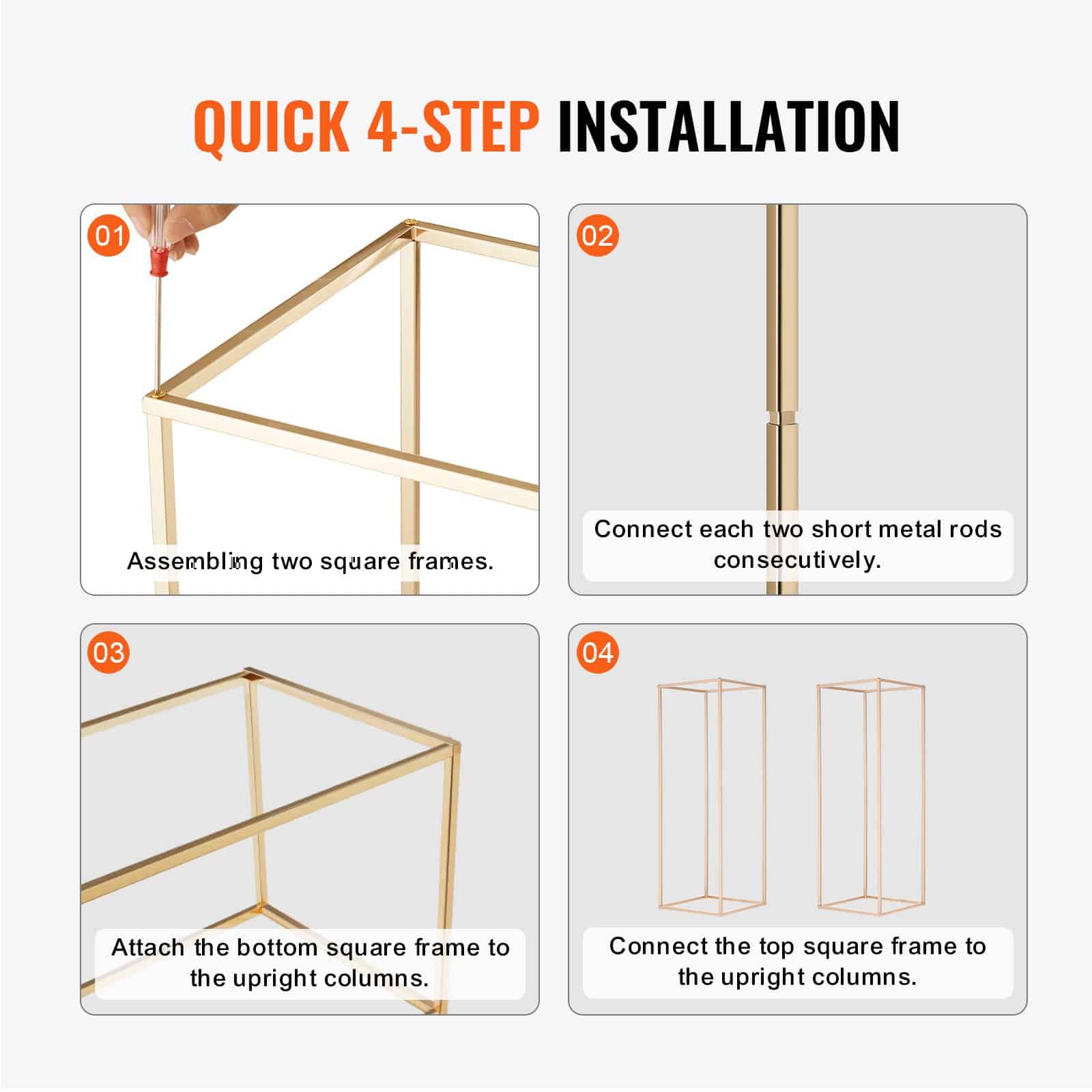 QUICK 4-STEP INSTALLATION

01

Assembling two square frames.

02

Connect each two short metal rods consecutively.

03

Attach the bottom square frame to the upright columns.

04

Connect the top square frame to the upright columns.