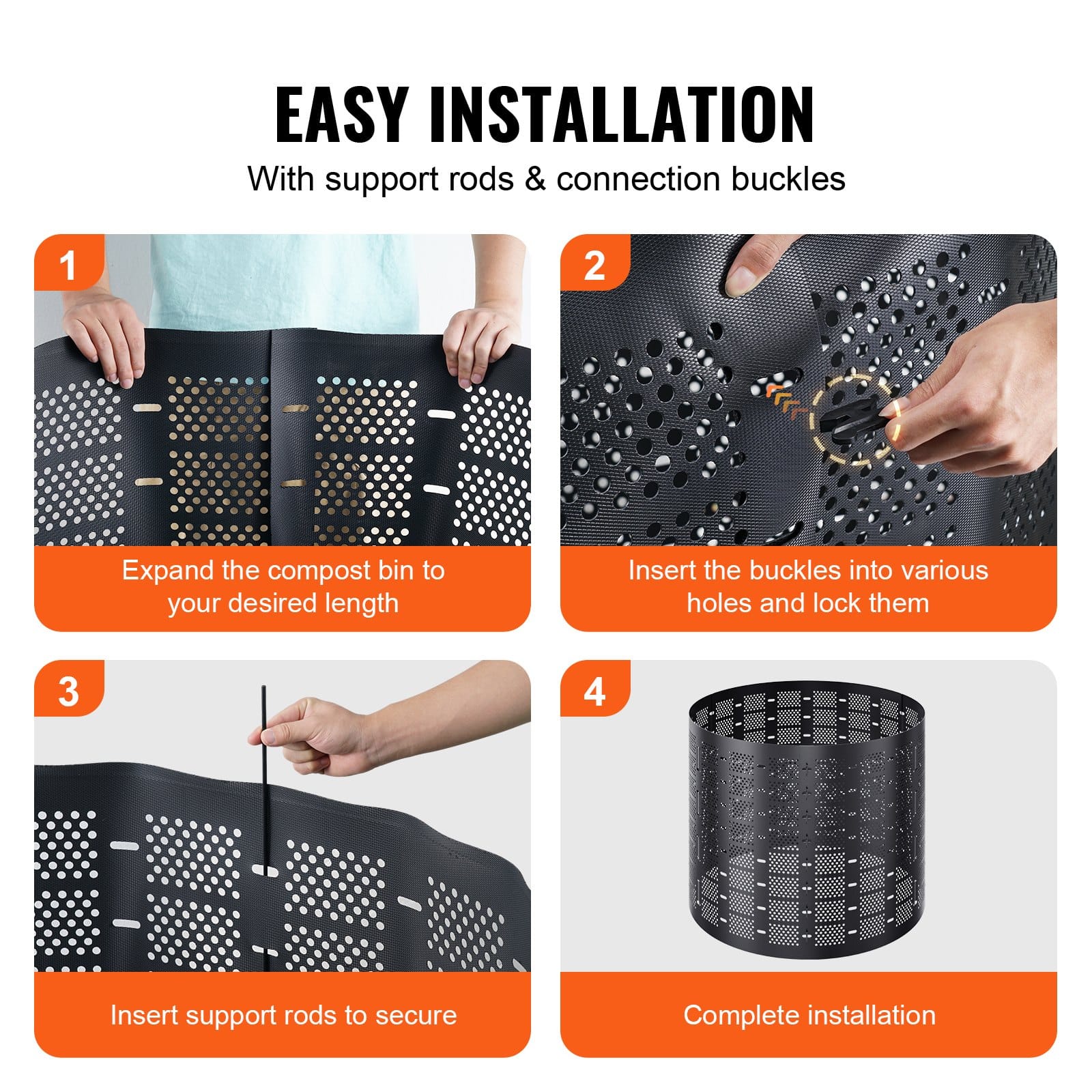 EASY INSTALLATION

With support rods & connection buckles

1

Expand the compost bin to your desired length

2

Insert the buckles into various holes and lock them

3

Insert support rods to secure

4

Complete installation