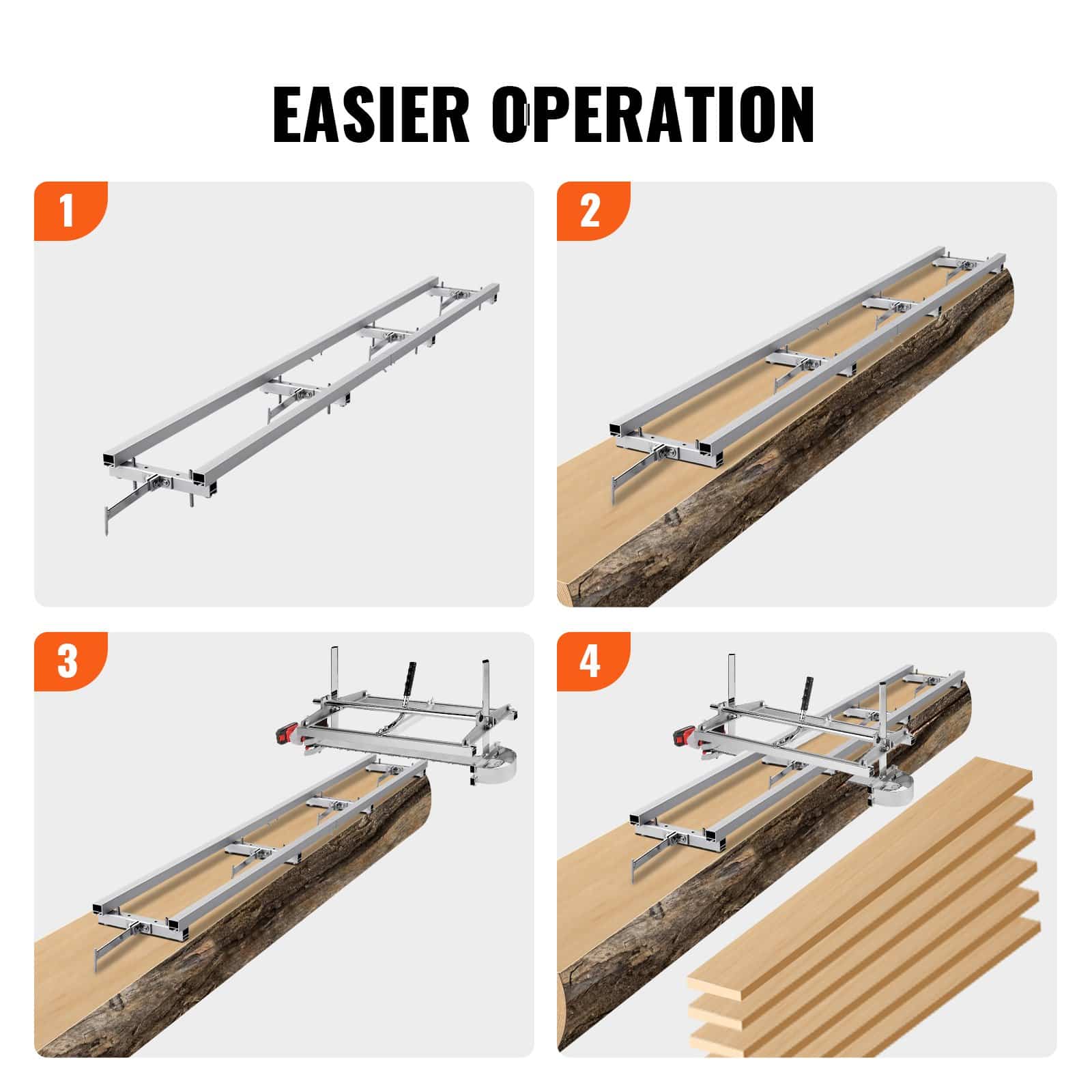 EASIER OPERATION

1

2

3

4