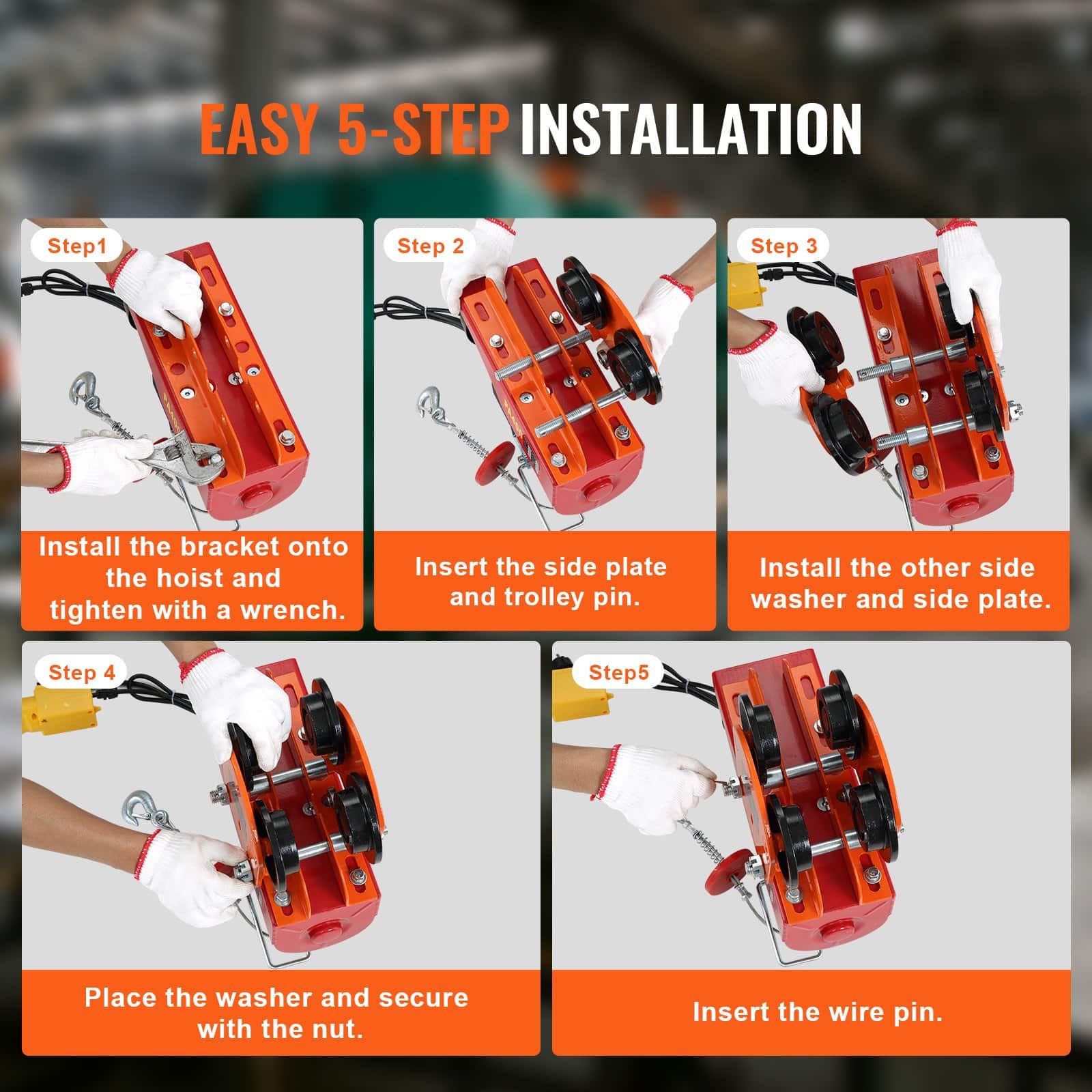 EASY 5-STEP INSTALLATION

Step1

Install the bracket onto the hoist and tighten with a wrench.

Step 2

Insert the side plate and trolley pin.

Step 3

Install the other side washer and side plate.

Step 4

Place the washer and secure with the nut.

Step5

Insert the wire pin.