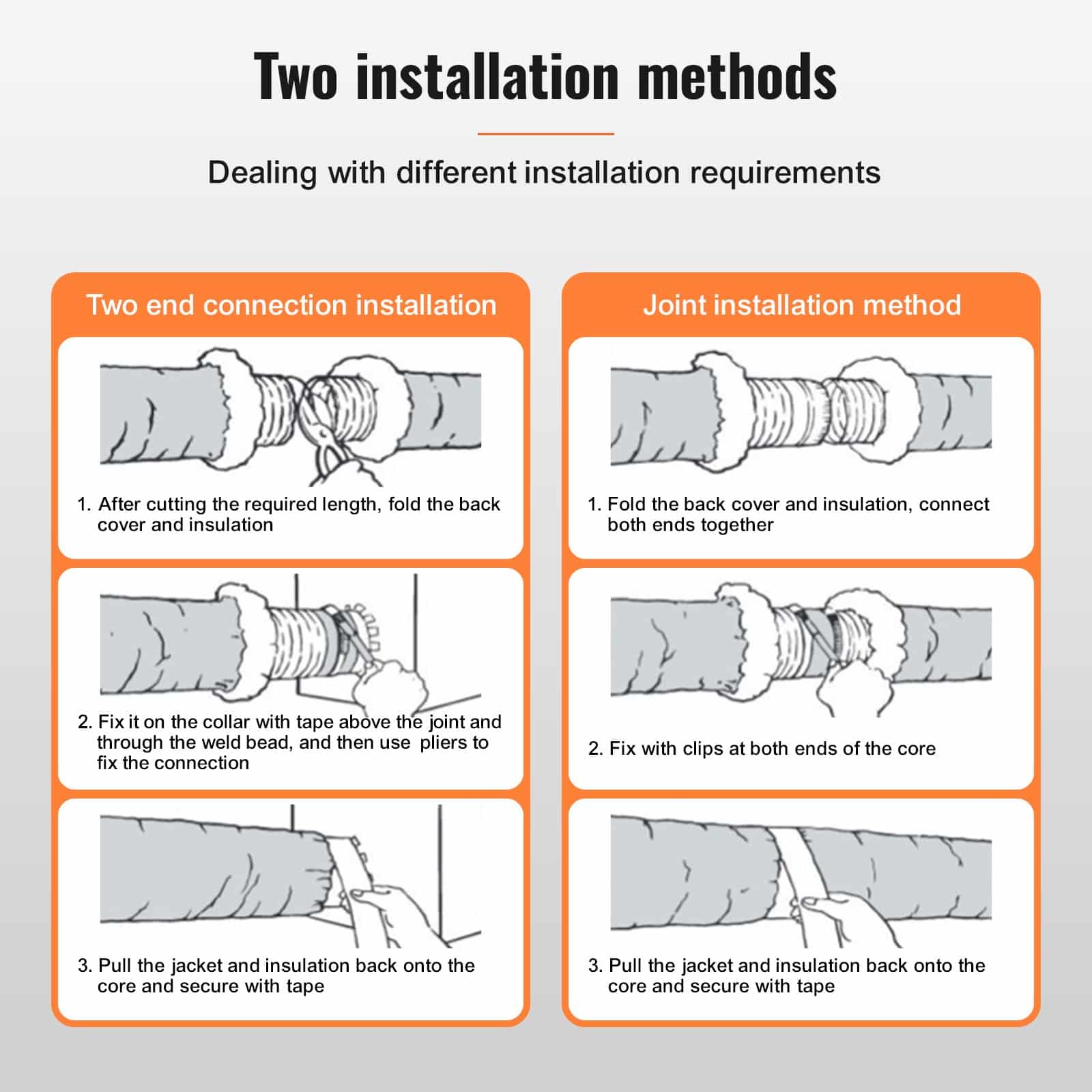 Two installation methods

Dealing with different installation requirements

Two end connection installation

1. After cutting the required length, fold the back cover and insulation

2. Fix it on the collar with tape above the joint and through the weld bead, and then use pliers to fix the connection

3. Pull the jacket and insulation back onto the core and secure with tape

Joint installation method

1. Fold the back cover and insulation, connect both ends together

2. Fix with clips at both ends of the core

3. Pull the jacket and insulation back onto the core and secure with tape