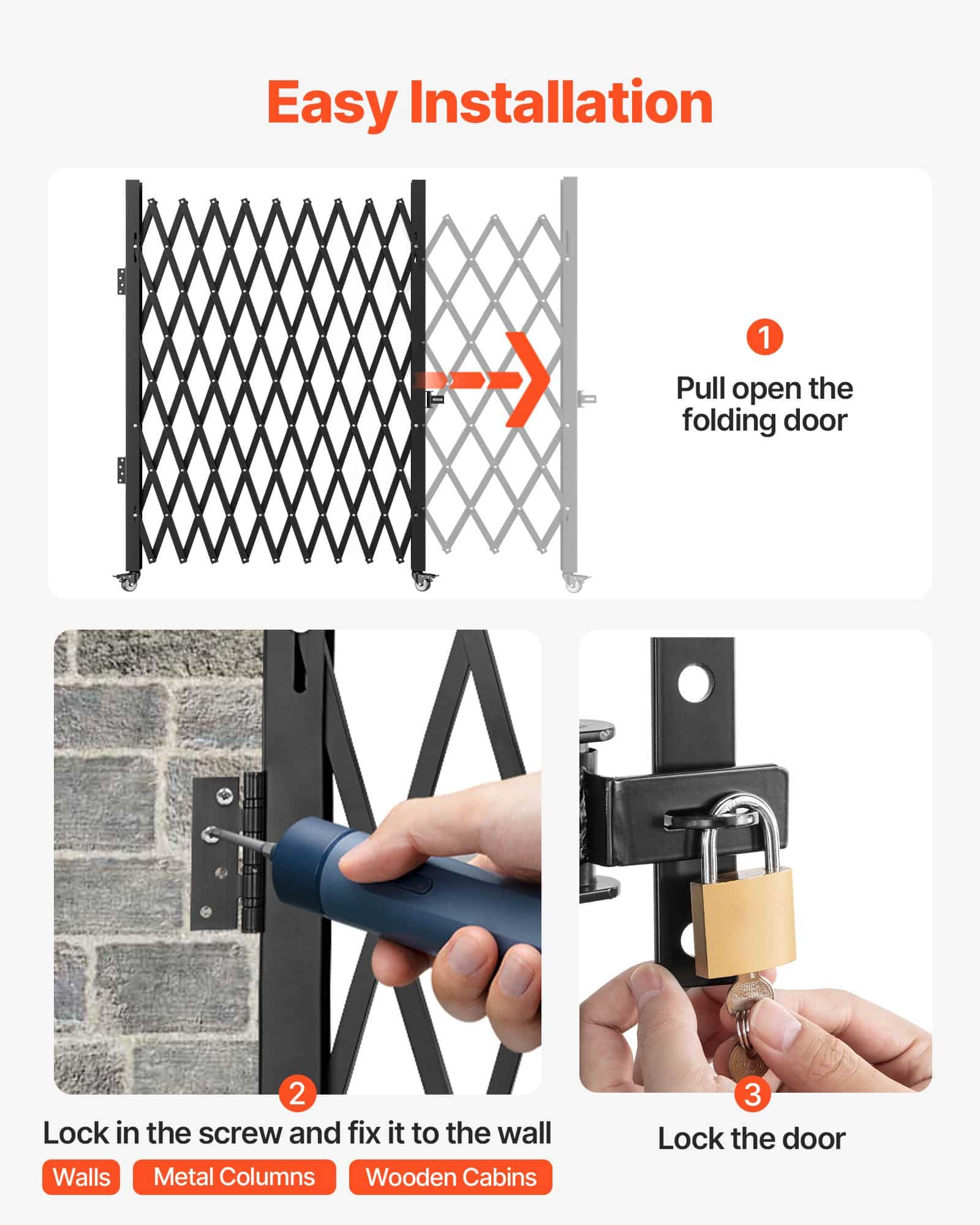 Easy Installation

1

Pull open the folding door

2

Lock in the screw and fix it to the wall

Walls

Metal Columns

Wooden Cabins

3

Lock the door