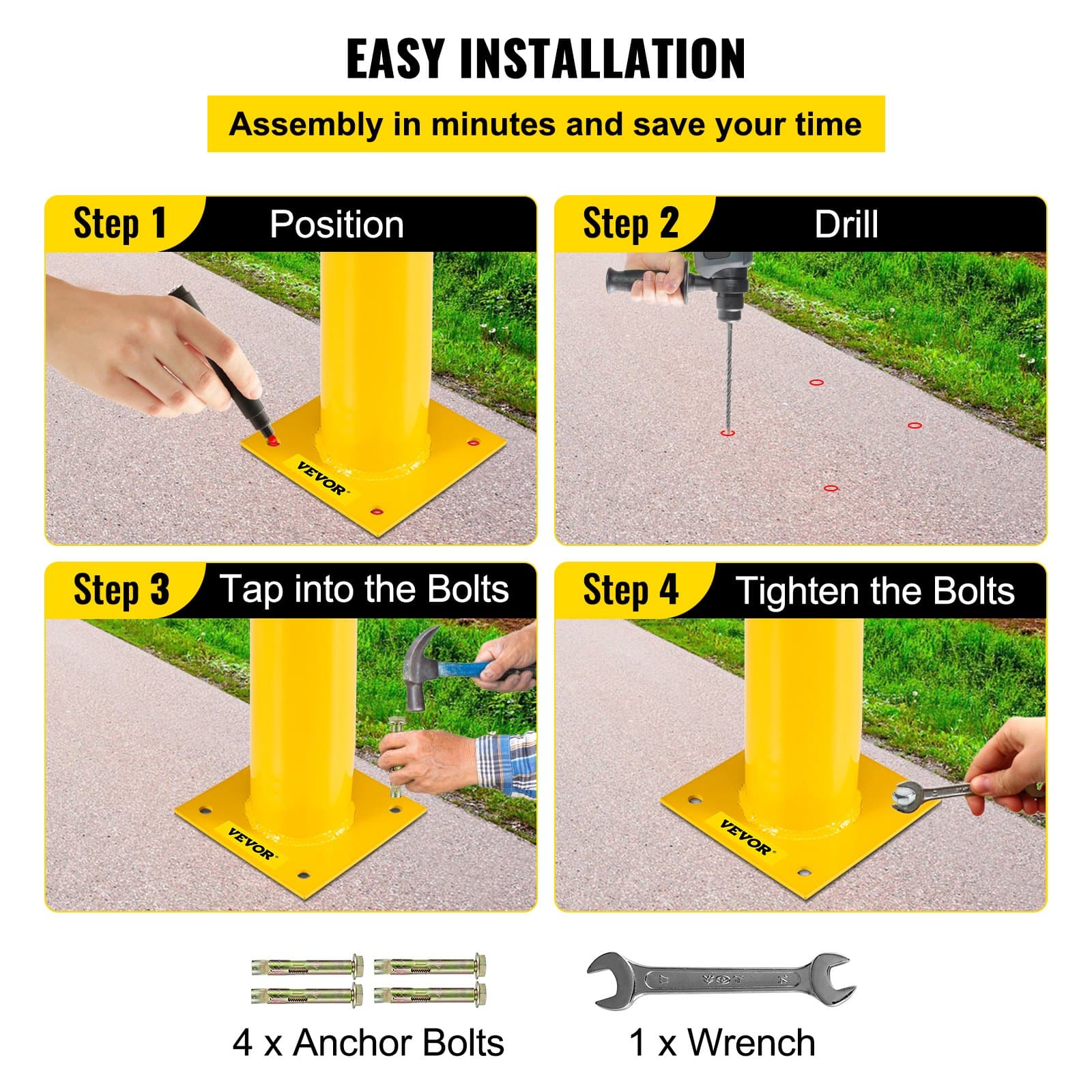 EASY INSTALLATION

Assembly in minutes and save your time

Step 1 Position

VEVOR

Step 2 Drill

Step 3 Tap into the Bolts

VEVOR

Step 4 Tighten the Bolts

VEVOR

4 x Anchor Bolts

1 x Wrench