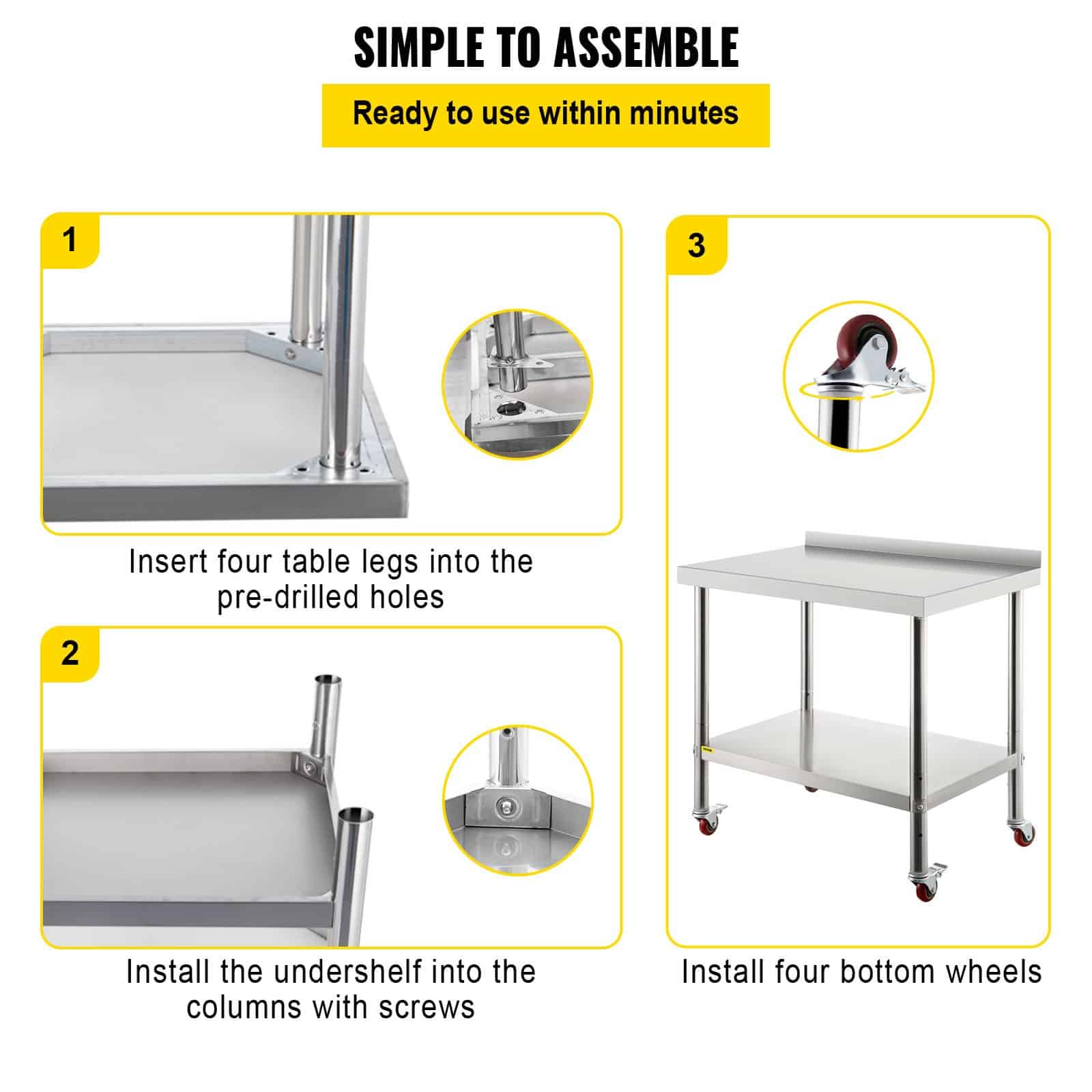 SIMPLE TO ASSEMBLE

Ready to use within minutes

1

Insert four table legs into the pre-drilled holes

2

Install the undershelf into the columns with screws

3

Install four bottom wheels