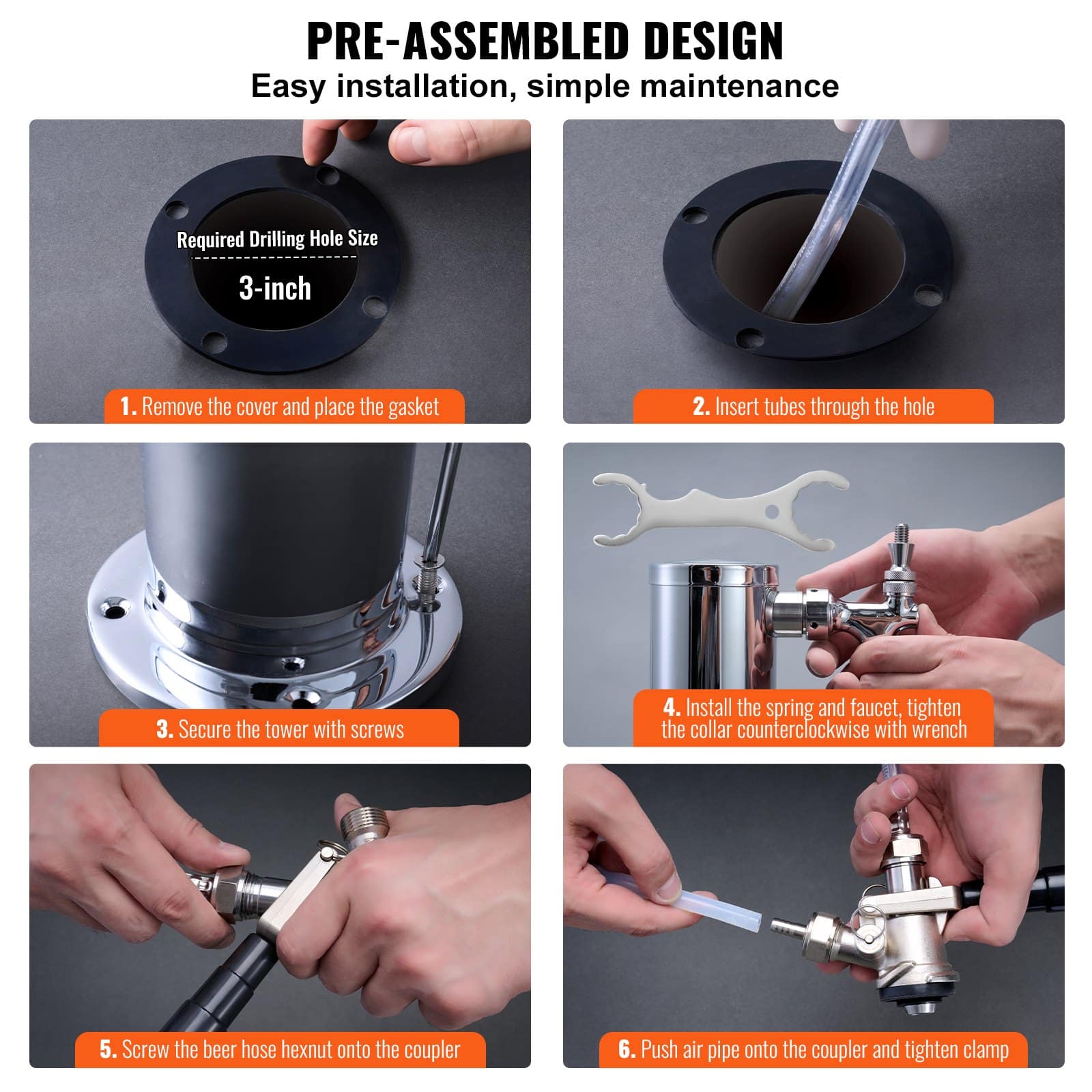 PRE-ASSEMBLED DESIGN
Easy installation, simple maintenance

Required Drilling Hole Size
3-inch

1. Remove the cover and place the gasket

2. Insert tubes through the hole

3. Secure the tower with screws

4. Install the spring and faucet, tighten the collar counterclockwise with wrench

5. Screw the beer hose hexnut onto the coupler

6. Push air pipe onto the coupler and tighten clamp