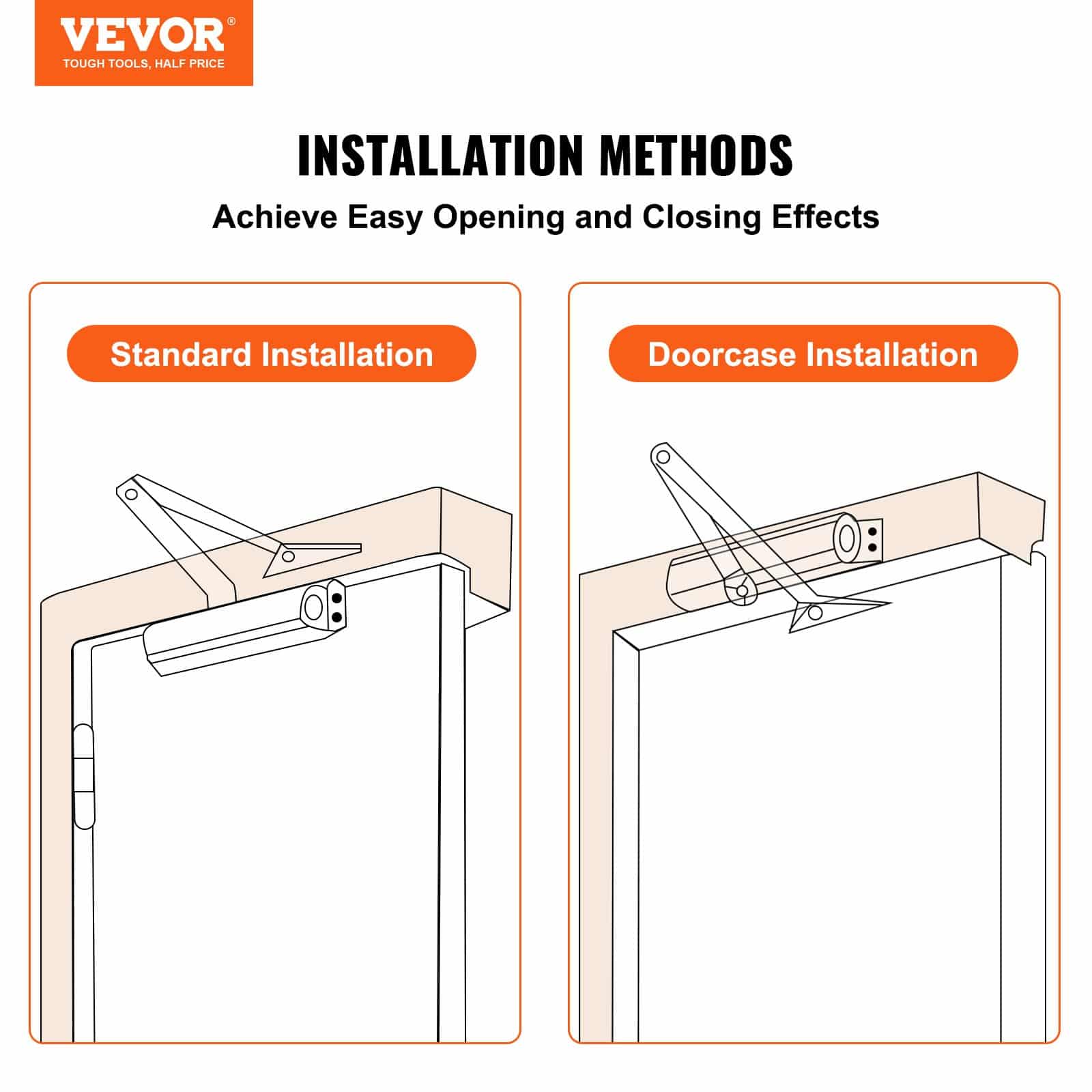 VEVOR®
TOUGH TOOLS, HALF PRICE

INSTALLATION METHODS

Achieve Easy Opening and Closing Effects

Standard Installation

Doorcase Installation