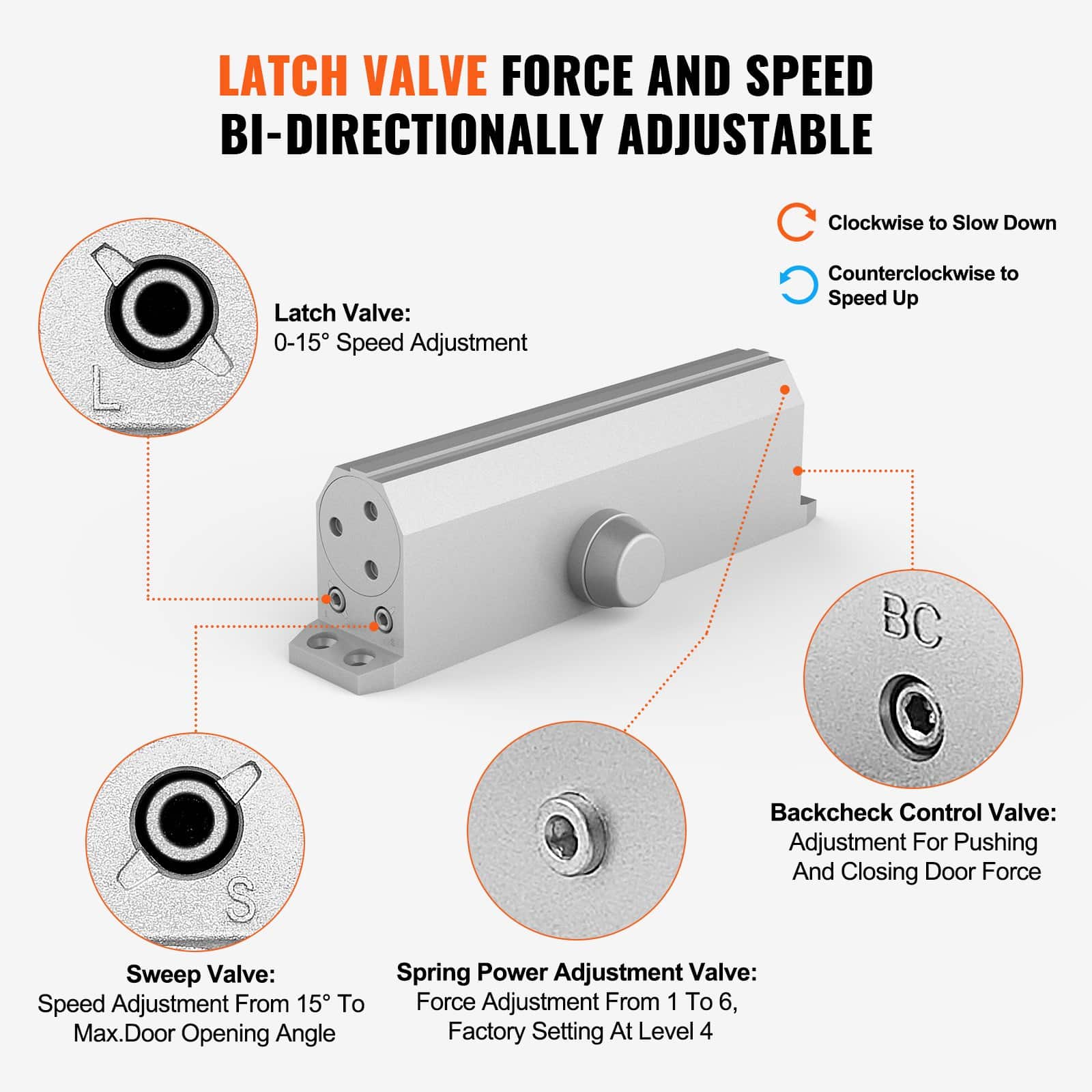 LATCH VALVE FORCE AND SPEED BI-DIRECTIONALLY ADJUSTABLE

Clockwise to Slow Down

Counterclockwise to Speed Up

L

Latch Valve:
0-15° Speed Adjustment

BC

Backcheck Control Valve:
Adjustment For Pushing And Closing Door Force

S

Sweep Valve:
Speed Adjustment From 15° To Max.Door Opening Angle

Spring Power Adjustment Valve:
Force Adjustment From 1 To 6, Factory Setting At Level 4