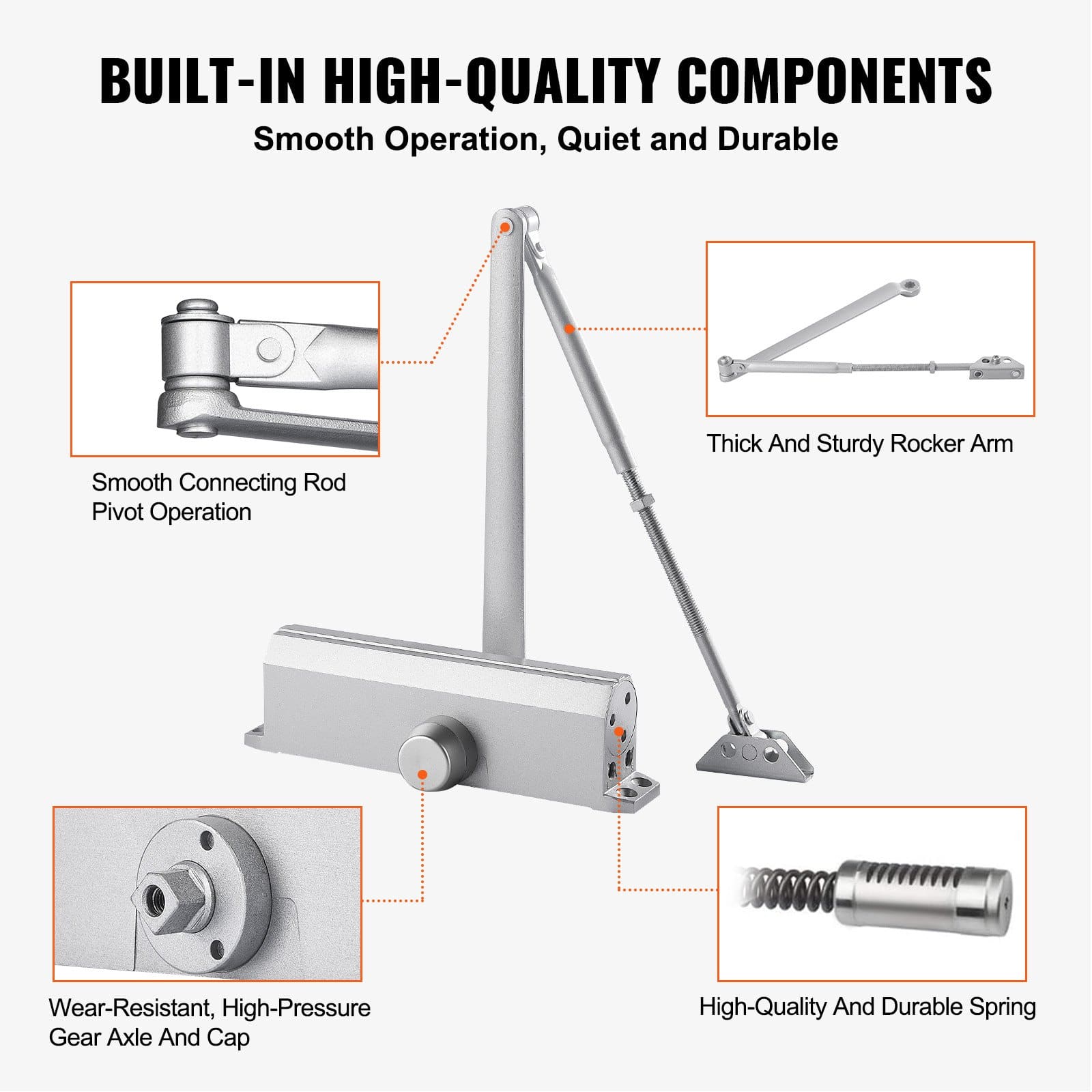 BUILT-IN HIGH-QUALITY COMPONENTS
Smooth Operation, Quiet and Durable

Smooth Connecting Rod Pivot Operation

Thick And Sturdy Rocker Arm

Wear-Resistant, High-Pressure Gear Axle And Cap

High-Quality And Durable Spring