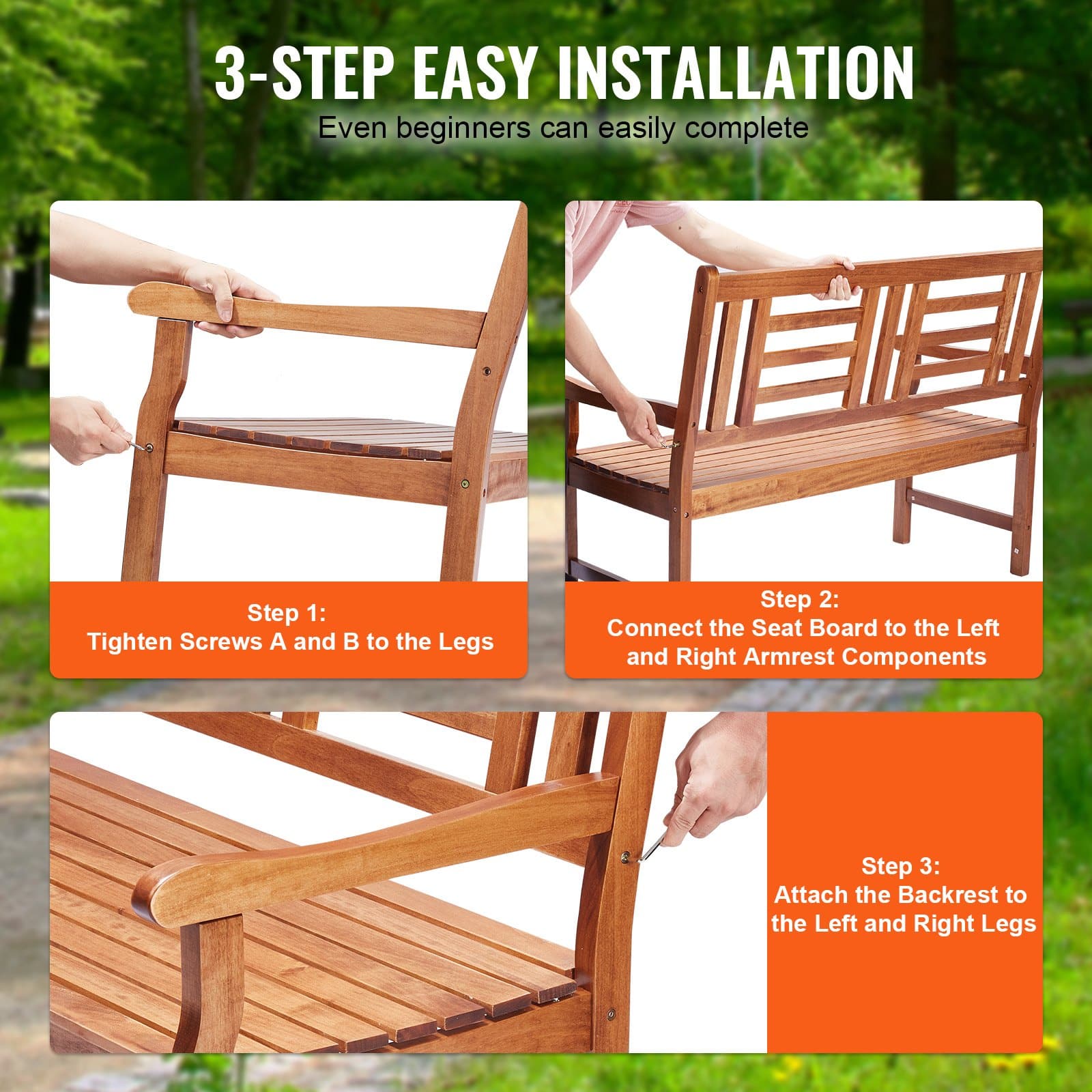 3-STEP EASY INSTALLATION
Even beginners can easily complete

Step 1:
Tighten Screws A and B to the Legs

Step 2:
Connect the Seat Board to the Left and Right Armrest Components

Step 3:
Attach the Backrest to the Left and Right Legs