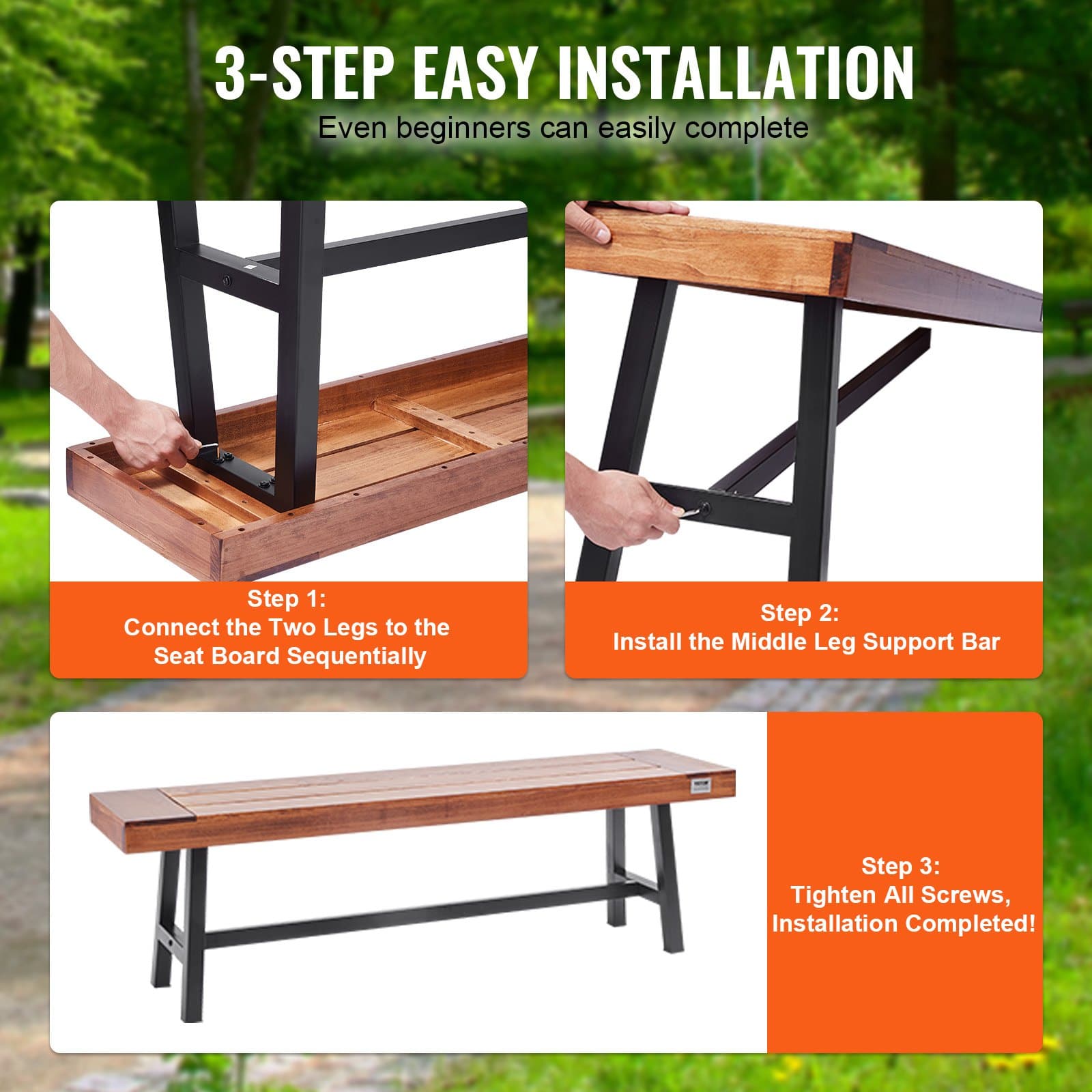 3-STEP EASY INSTALLATION
Even beginners can easily complete

Step 1:
Connect the Two Legs to the Seat Board Sequentially

Step 2:
Install the Middle Leg Support Bar

Step 3:
Tighten All Screws, Installation Completed!