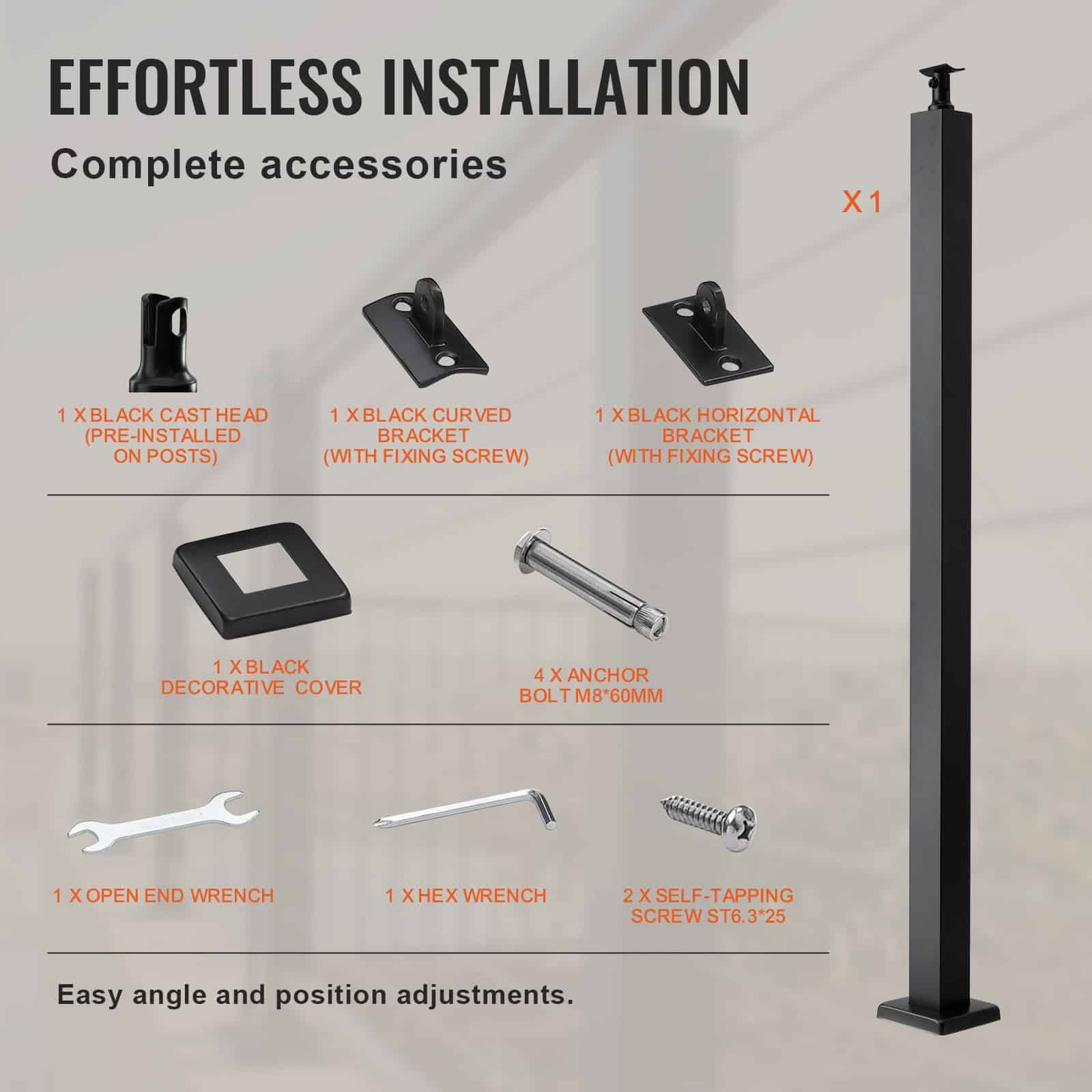 EFFORTLESS INSTALLATION

Complete accessories

X 1

1 X BLACK CAST HEAD (PRE-INSTALLED ON POSTS)

1 X BLACK CURVED BRACKET (WITH FIXING SCREW)

1 X BLACK HORIZONTAL BRACKET (WITH FIXING SCREW)

1 X BLACK DECORATIVE COVER

4 X ANCHOR BOLT M8*60MM

1 X OPEN END WRENCH

1 X HEX WRENCH

2 X SELF-TAPPING SCREW ST6.3*25

Easy angle and position adjustments.