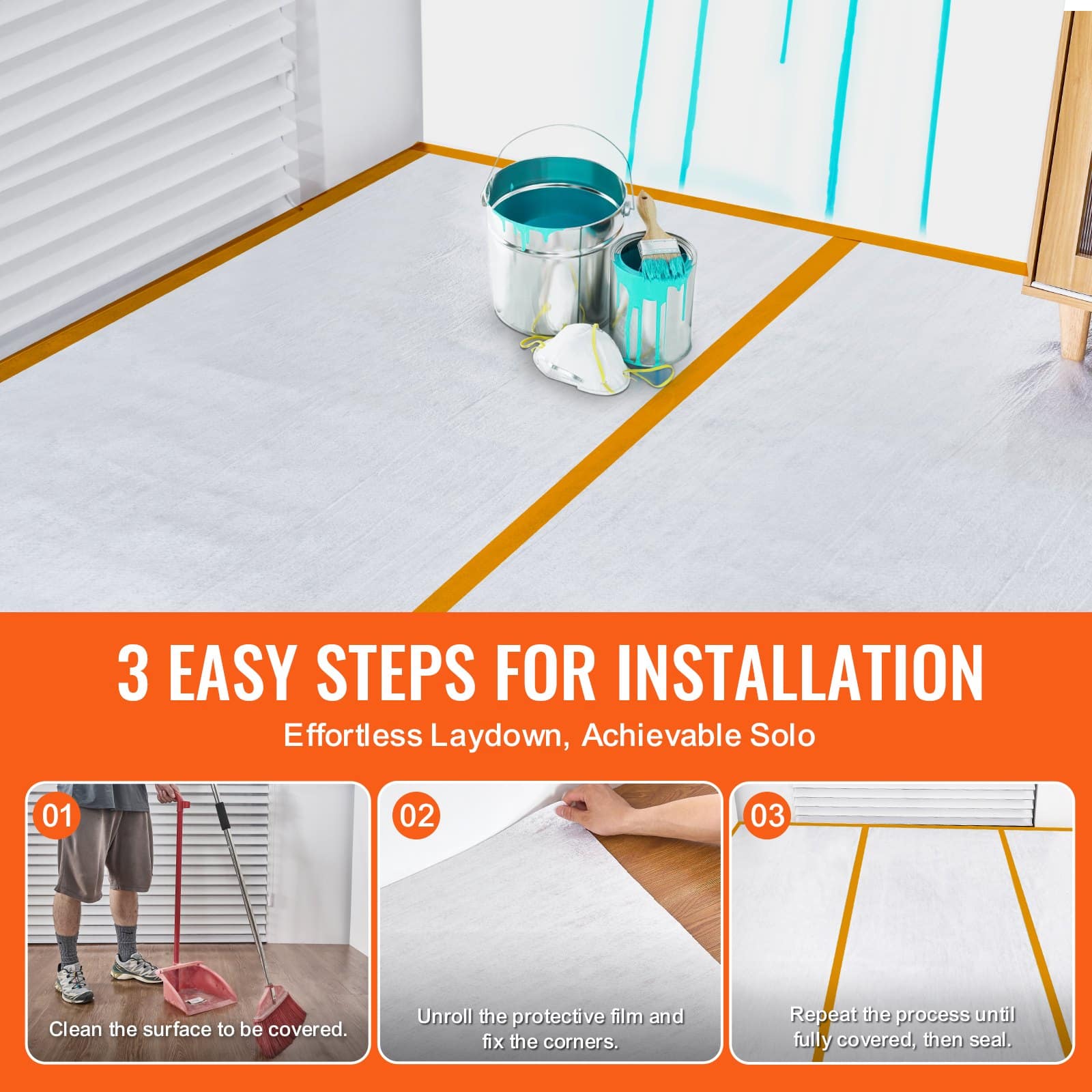 3 EASY STEPS FOR INSTALLATION

Effortless Laydown, Achievable Solo

01

Clean the surface to be covered.

02

Unroll the protective film and fix the corners.

03

Repeat the process until fully covered, then seal.