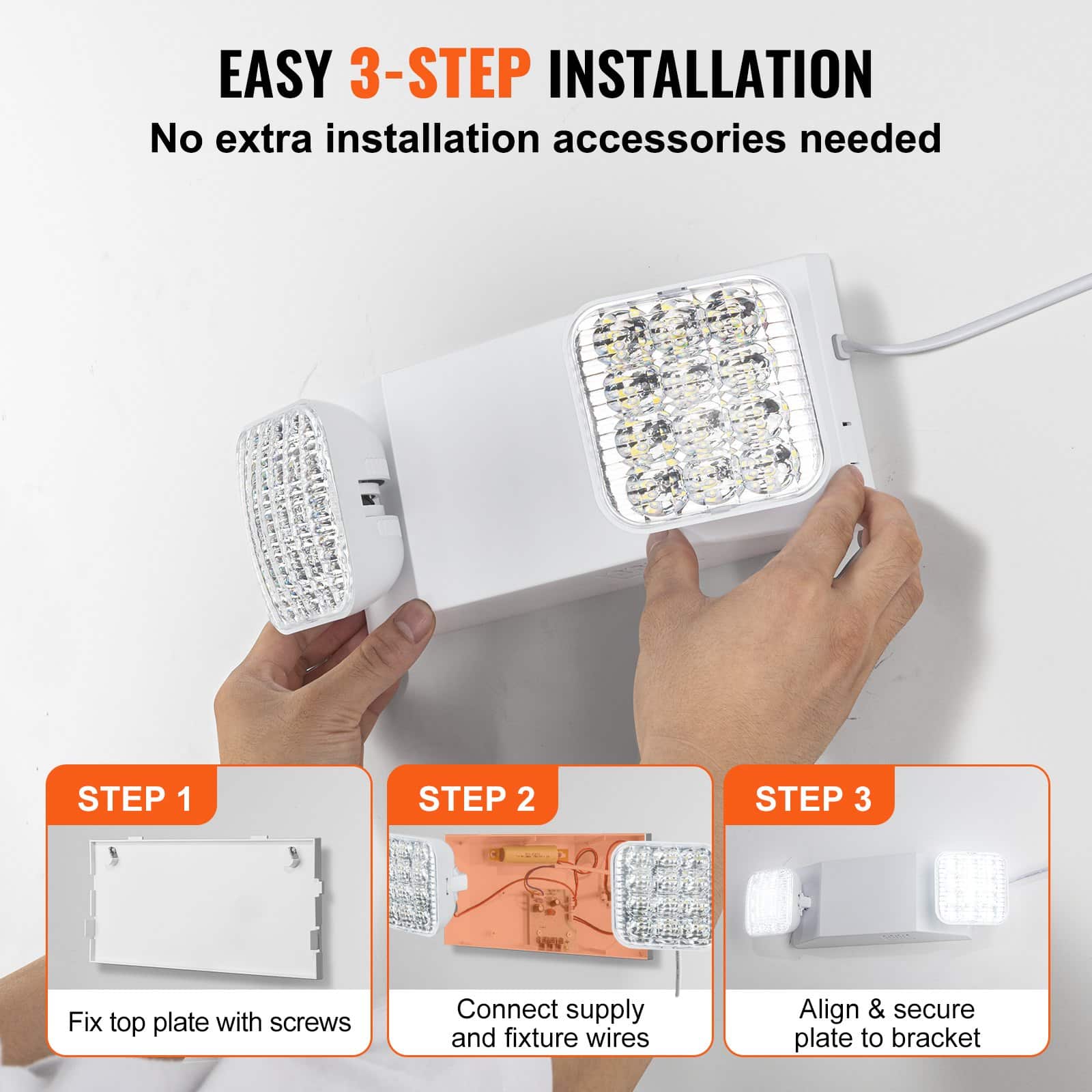 EASY 3-STEP INSTALLATION

No extra installation accessories needed

STEP 1

Fix top plate with screws

STEP 2

Connect supply and fixture wires

STEP 3

Align & secure plate to bracket