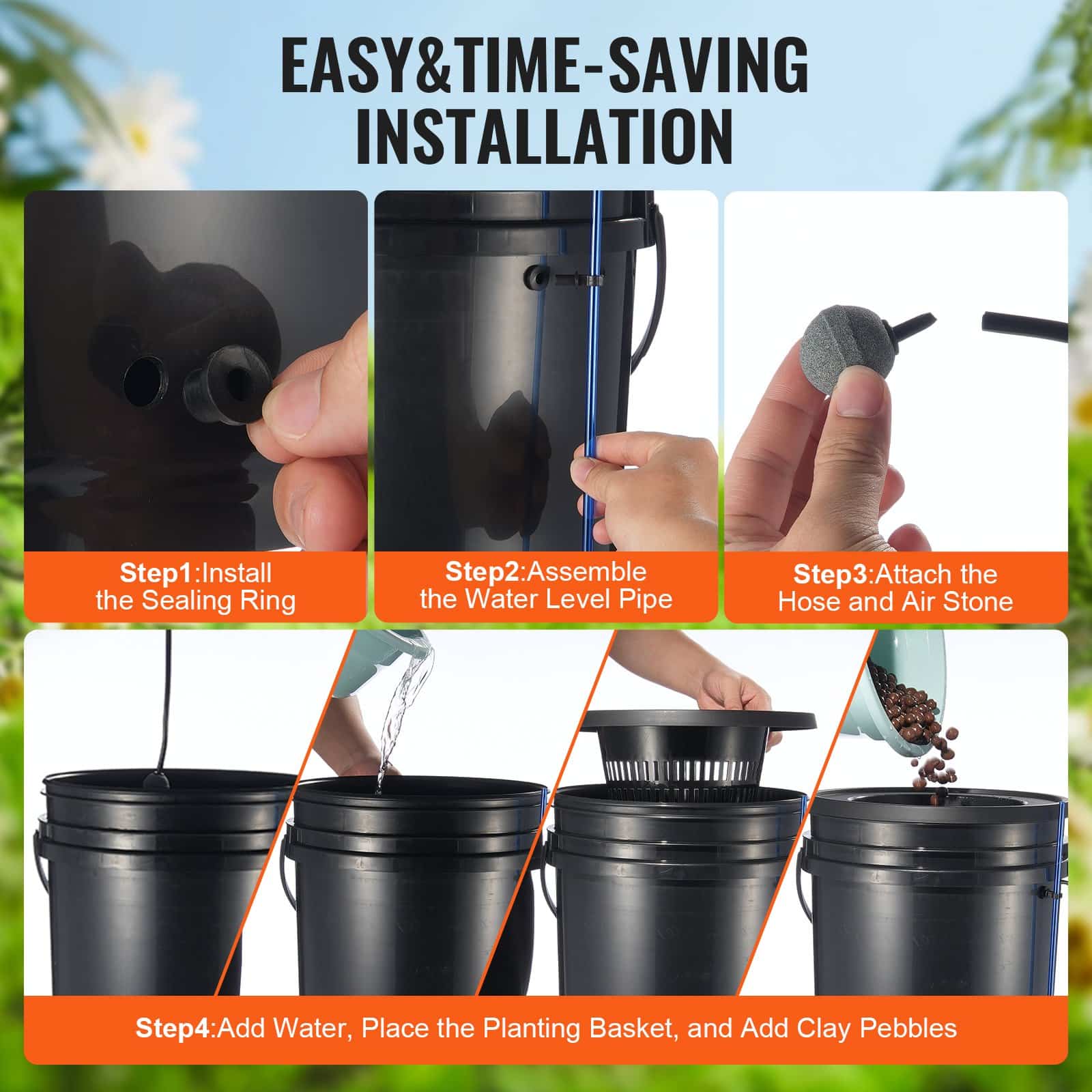 EASY&TIME-SAVING INSTALLATION

Step1:Install the Sealing Ring

Step2:Assemble the Water Level Pipe

Step3:Attach the Hose and Air Stone

Step4:Add Water, Place the Planting Basket, and Add Clay Pebbles