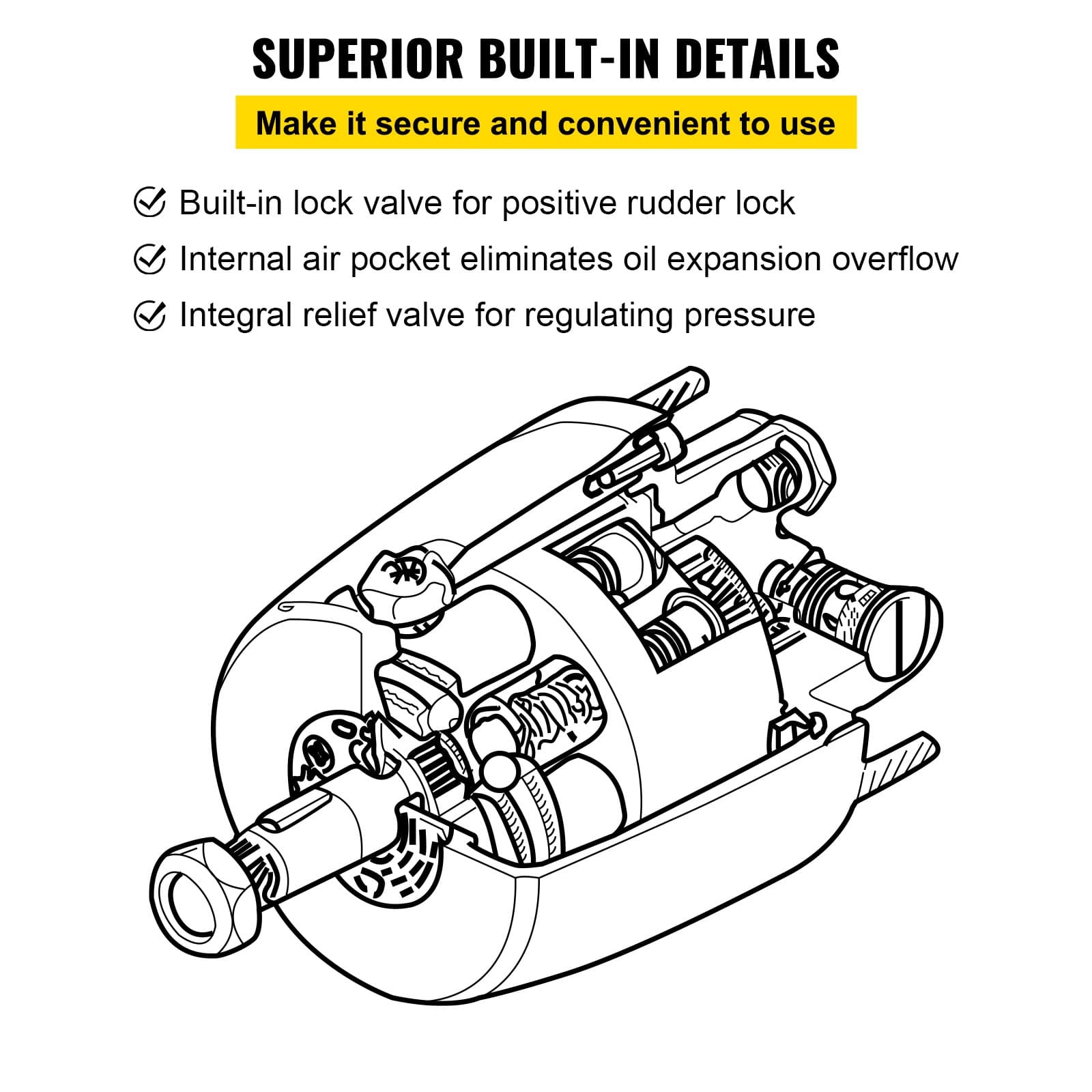 SUPERIOR BUILT-IN DETAILS

Make it secure and convenient to use

Built-in lock valve for positive rudder lock

Internal air pocket eliminates oil expansion overflow

Integral relief valve for regulating pressure