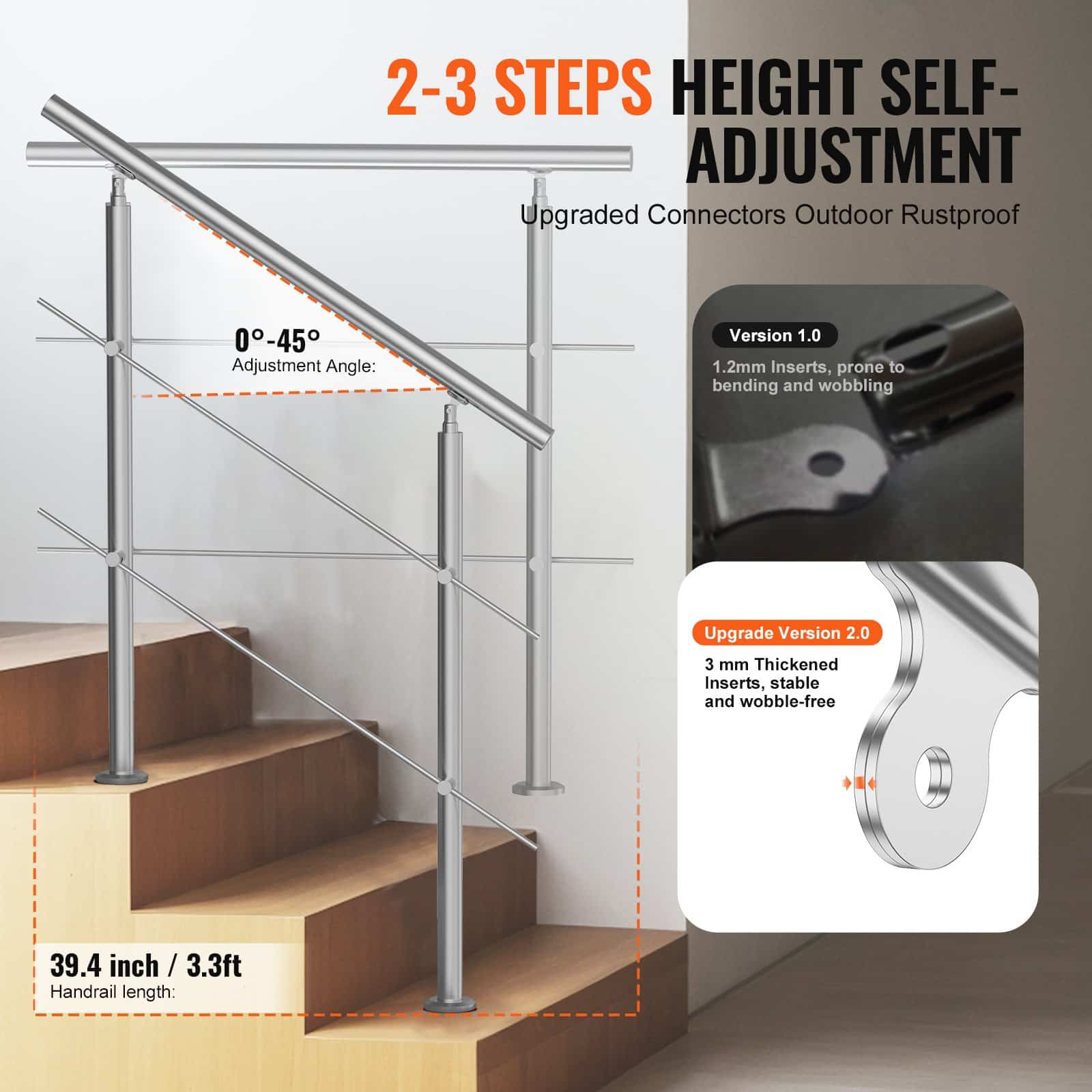 2-3 STEPS HEIGHT SELF-ADJUSTMENT

Upgraded Connectors Outdoor Rustproof

0°-45°
Adjustment Angle:

Version 1.0
1.2mm Inserts, prone to bending and wobbling

Upgrade Version 2.0
3 mm Thickened Inserts, stable and wobble-free

39.4 inch / 3.3ft
Handrail length: