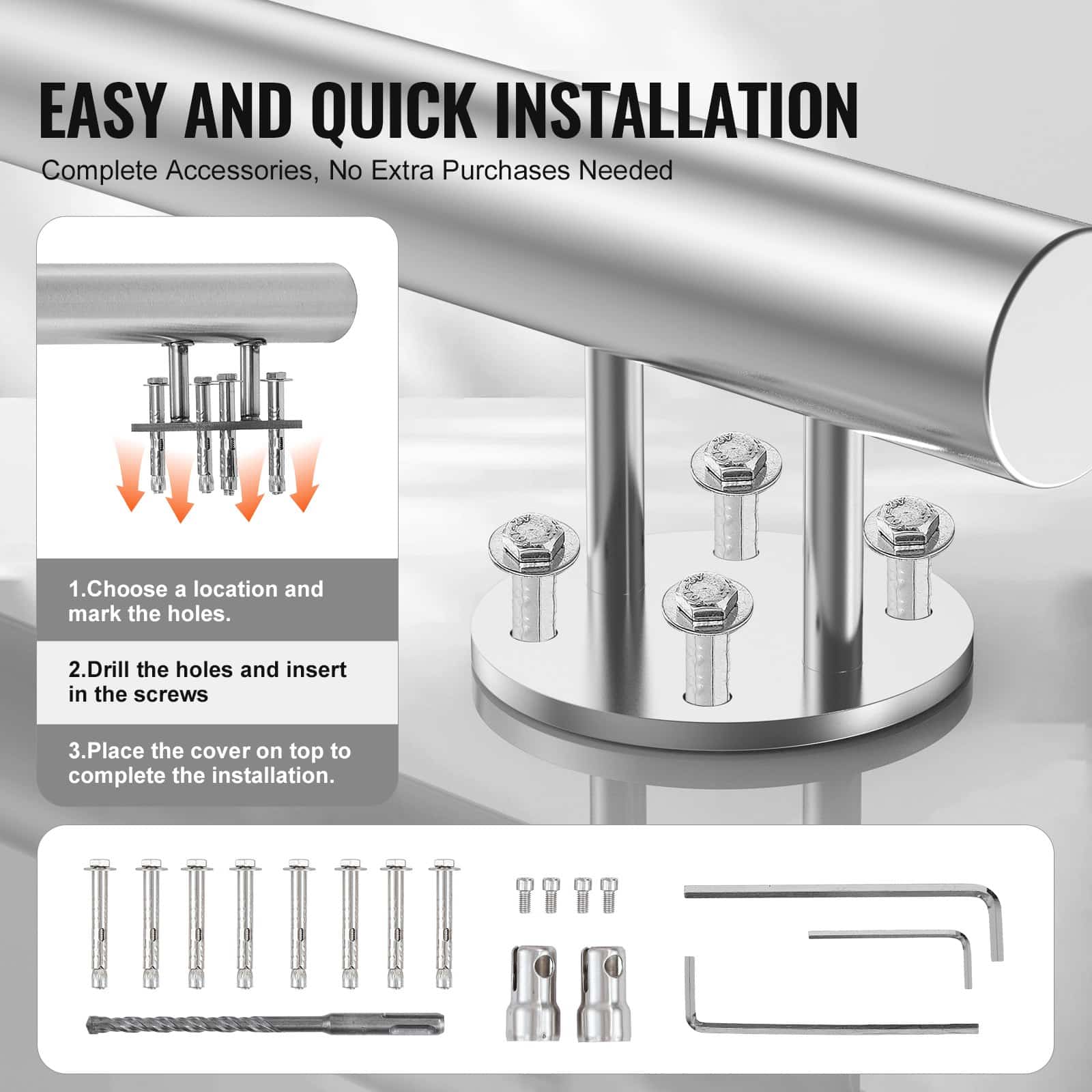 EASY AND QUICK INSTALLATION
Complete Accessories, No Extra Purchases Needed

1.Choose a location and mark the holes.

2.Drill the holes and insert in the screws

3.Place the cover on top to complete the installation.