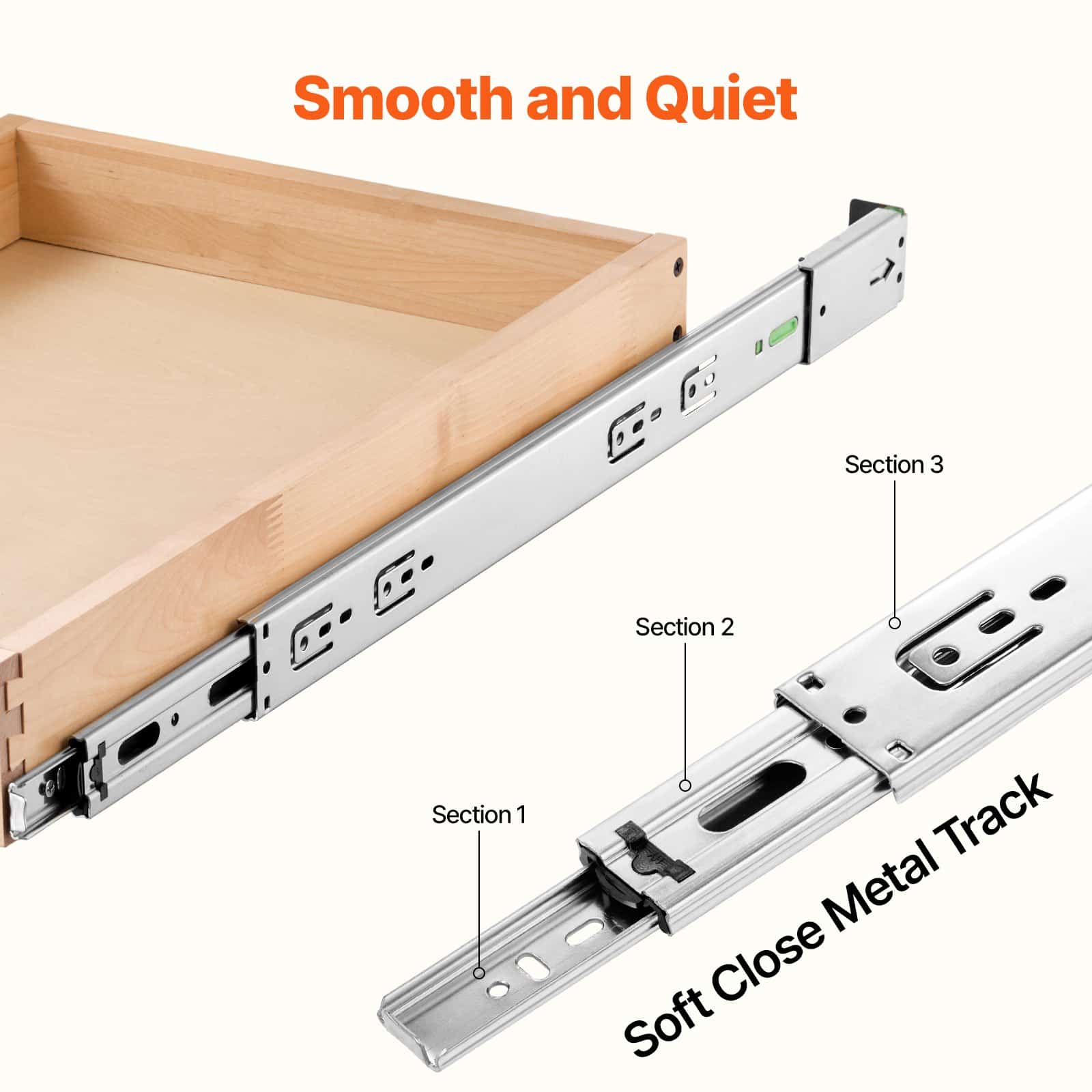 Smooth and Quiet

Section 3

Section 2

Section 1

Soft Close Metal Track