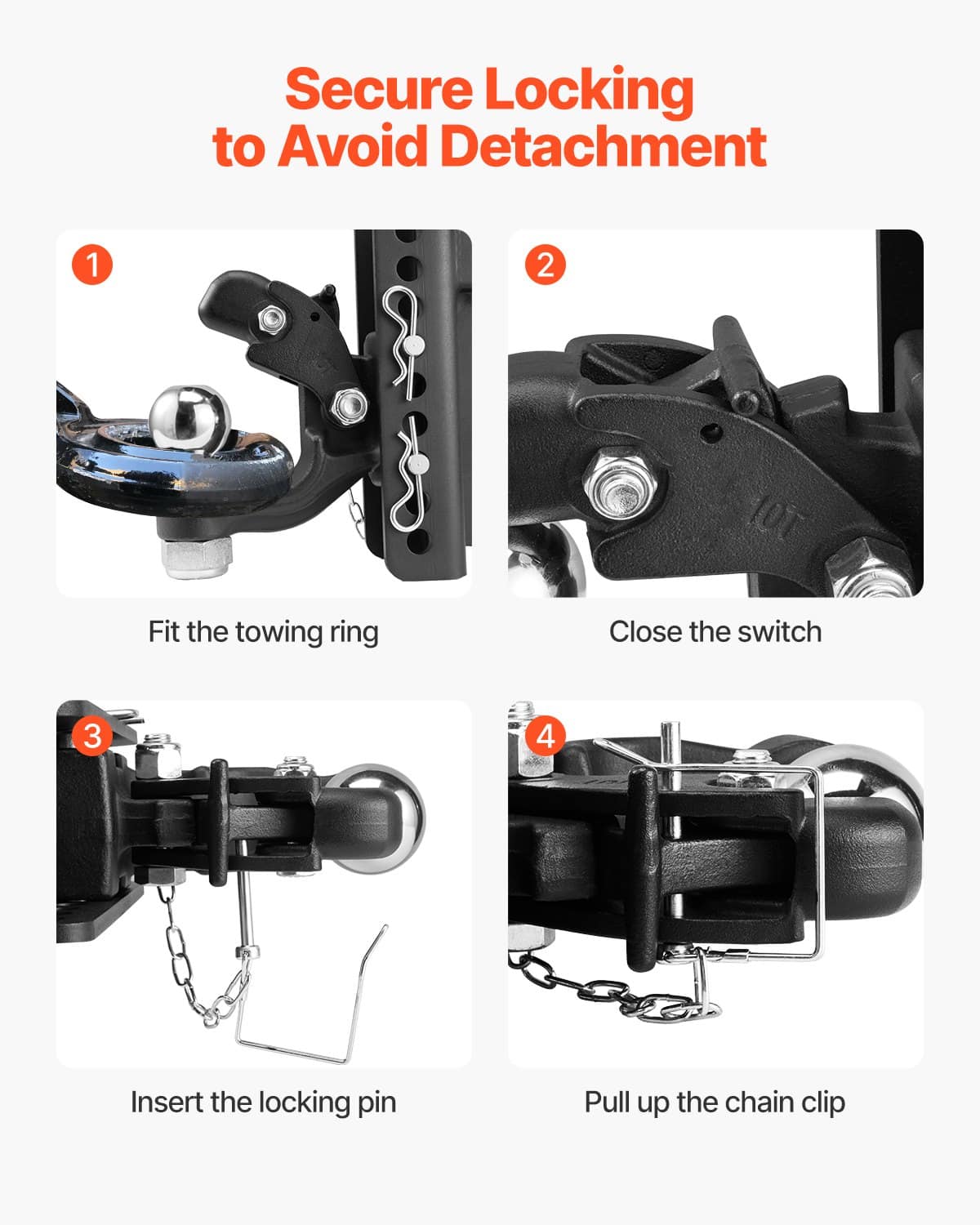 Secure Locking to Avoid Detachment

1

Fit the towing ring

2

10T

Close the switch

3

Insert the locking pin

4

Pull up the chain clip