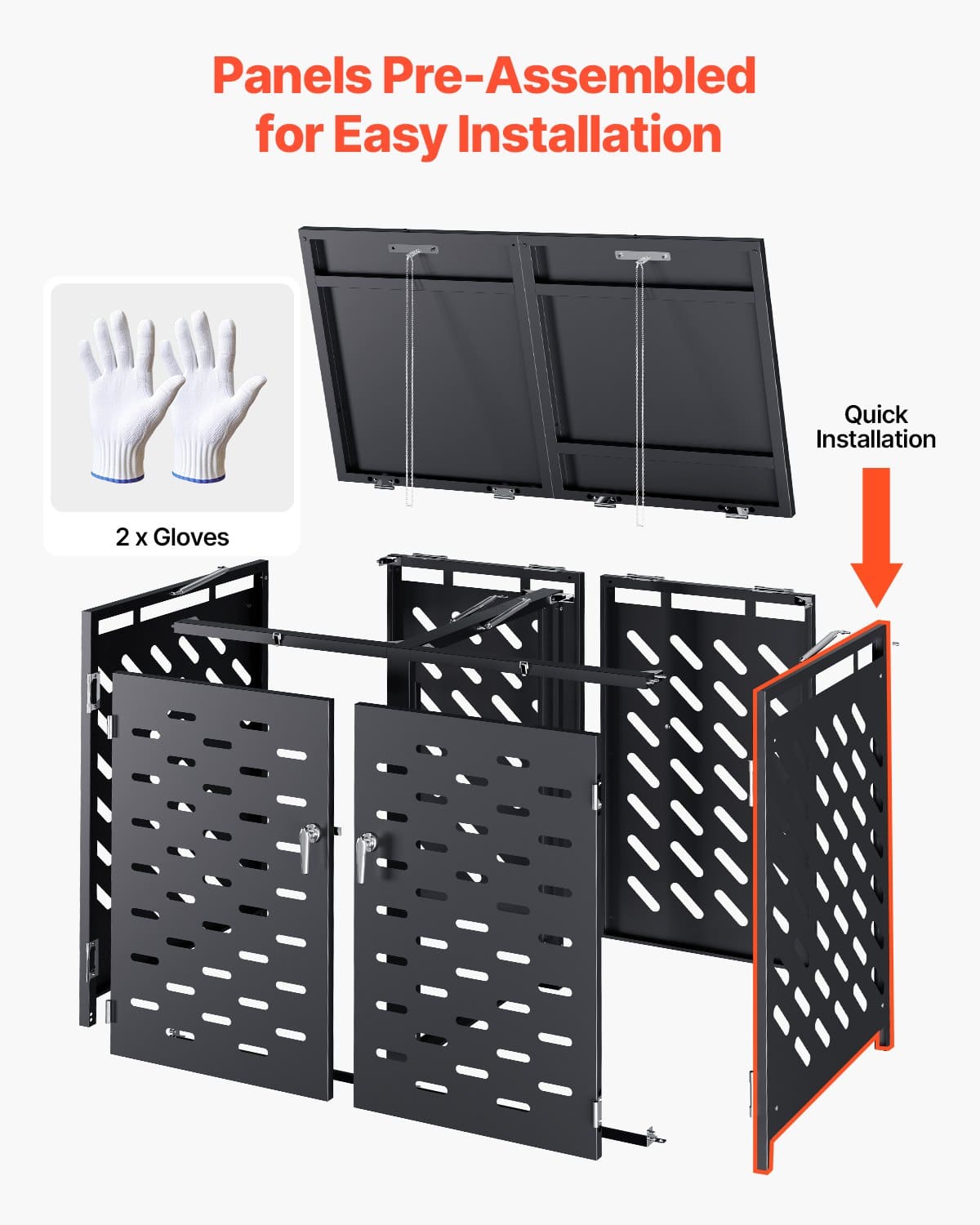 Panels Pre-Assembled for Easy Installation

2 x Gloves

Quick Installation