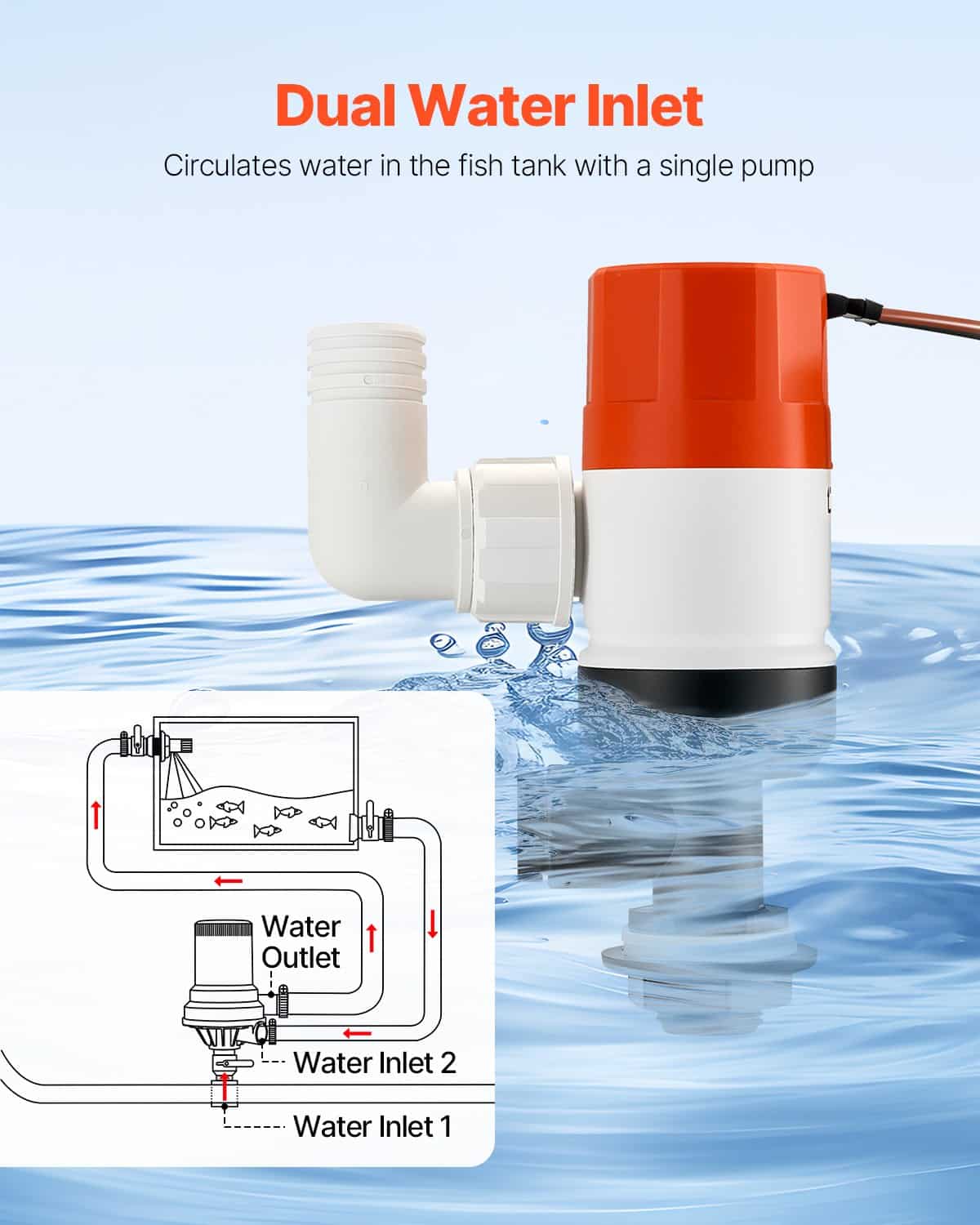 Dual Water Inlet

Circulates water in the fish tank with a single pump

Water Outlet

Water Inlet 2

Water Inlet 1