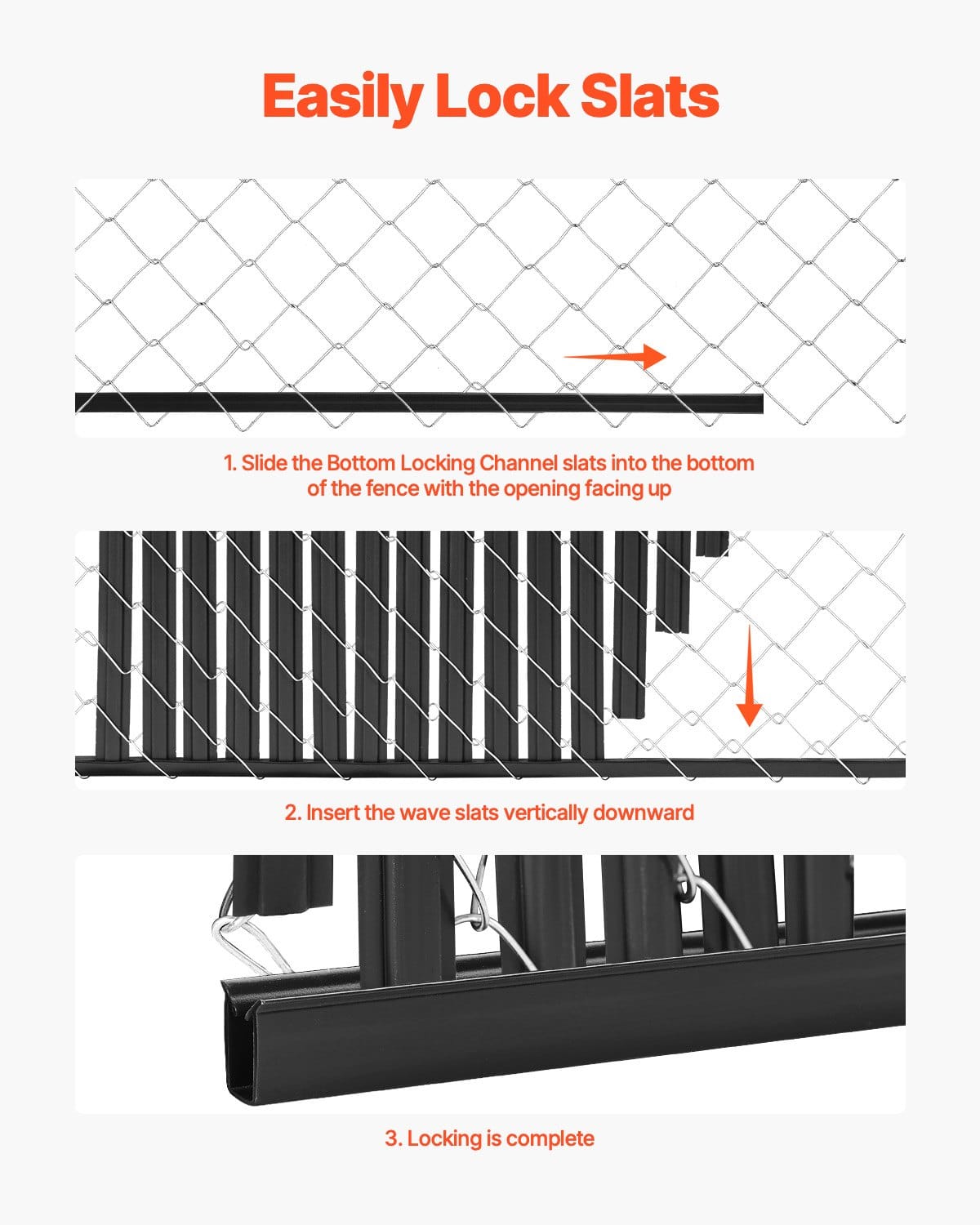 Easily Lock Slats

1. Slide the Bottom Locking Channel slats into the bottom of the fence with the opening facing up

2. Insert the wave slats vertically downward

3. Locking is complete