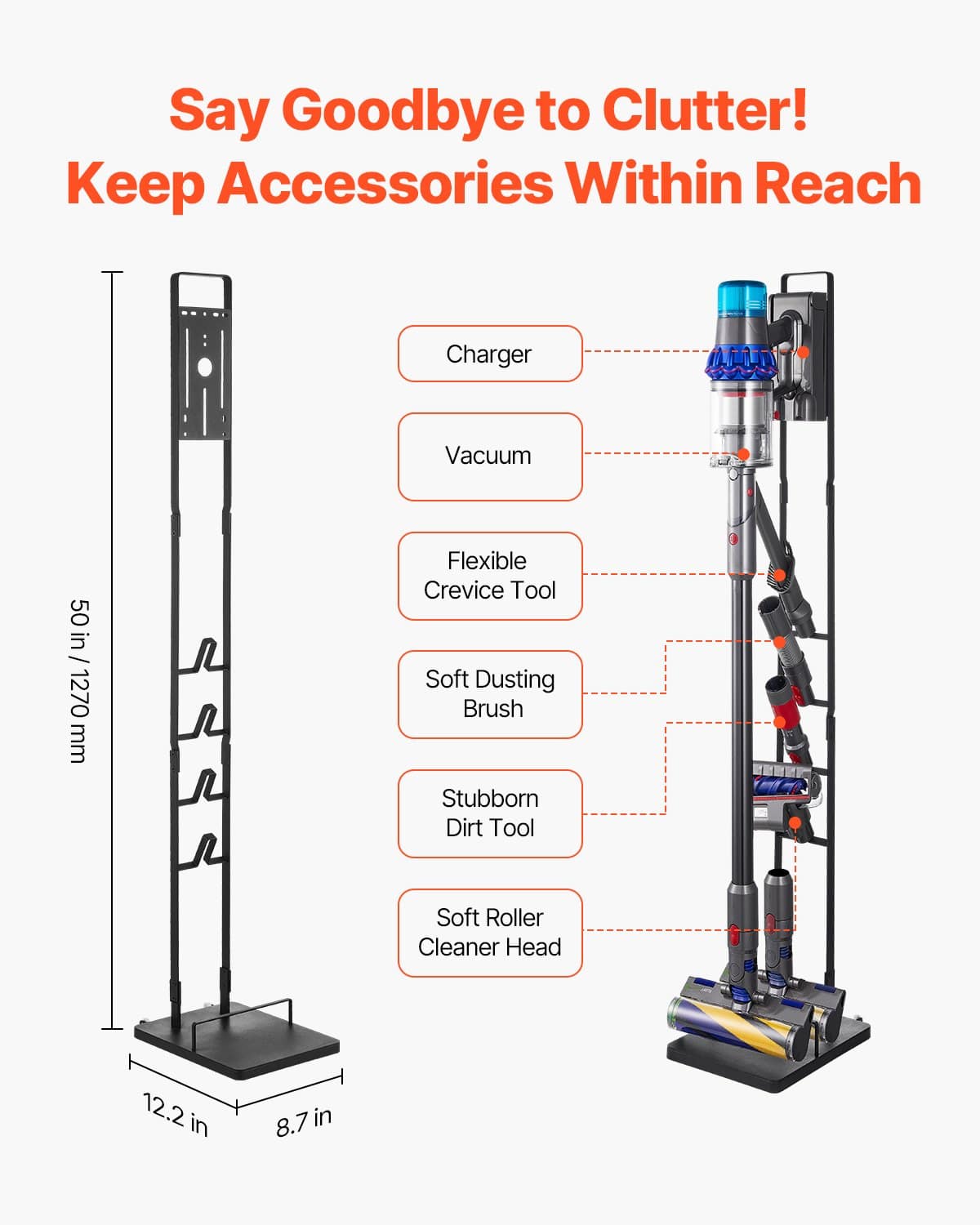 Say Goodbye to Clutter!
Keep Accessories Within Reach

50 in / 1270 mm

12.2 in

8.7 in

Charger

Vacuum

Flexible Crevice Tool

Soft Dusting Brush

Stubborn Dirt Tool

Soft Roller Cleaner Head