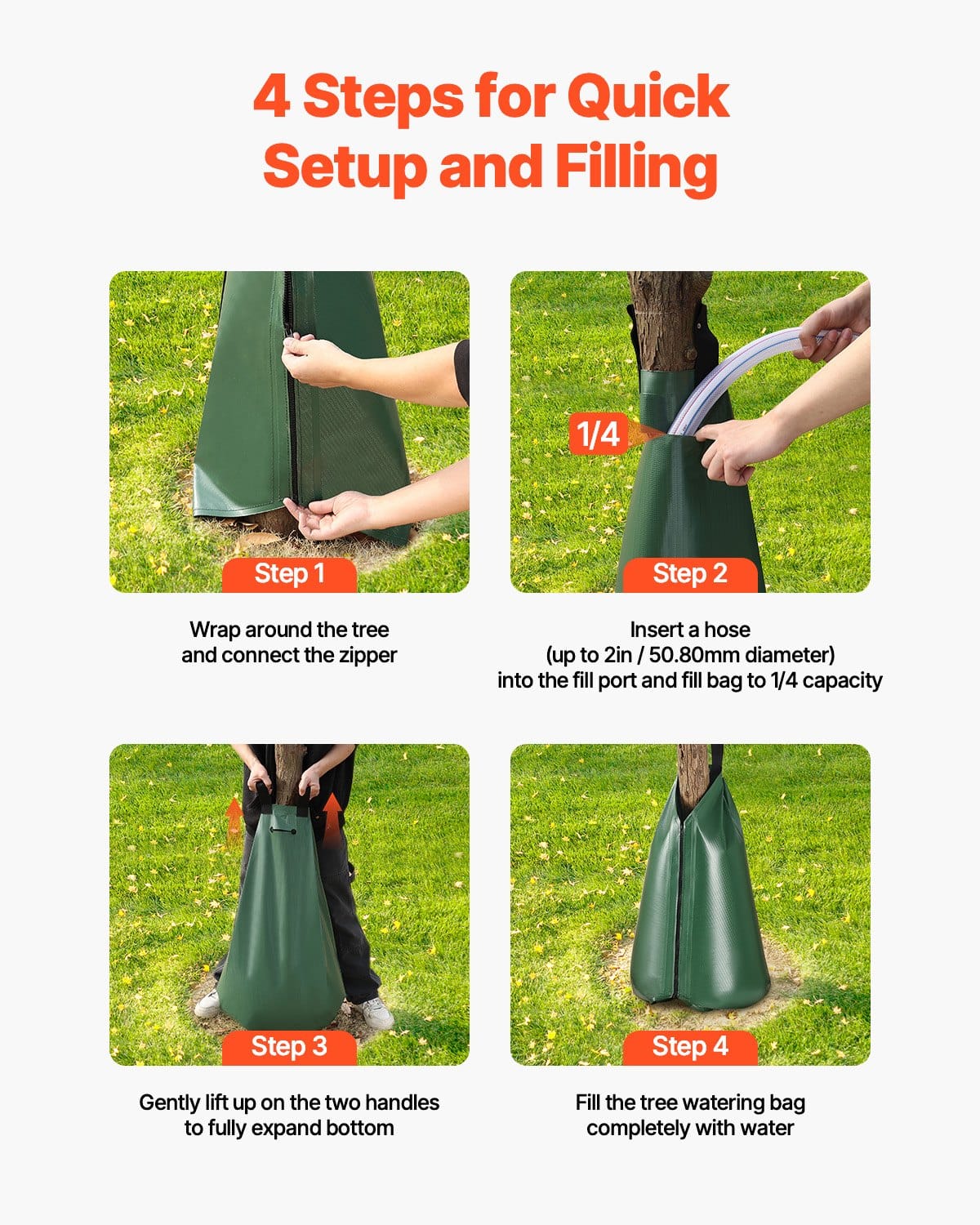 4 Steps for Quick Setup and Filling

Step 1

Wrap around the tree and connect the zipper

1/4

Step 2

Insert a hose (up to 2in / 50.80mm diameter) into the fill port and fill bag to 1/4 capacity

Step 3

Gently lift up on the two handles to fully expand bottom

Step 4

Fill the tree watering bag completely with water