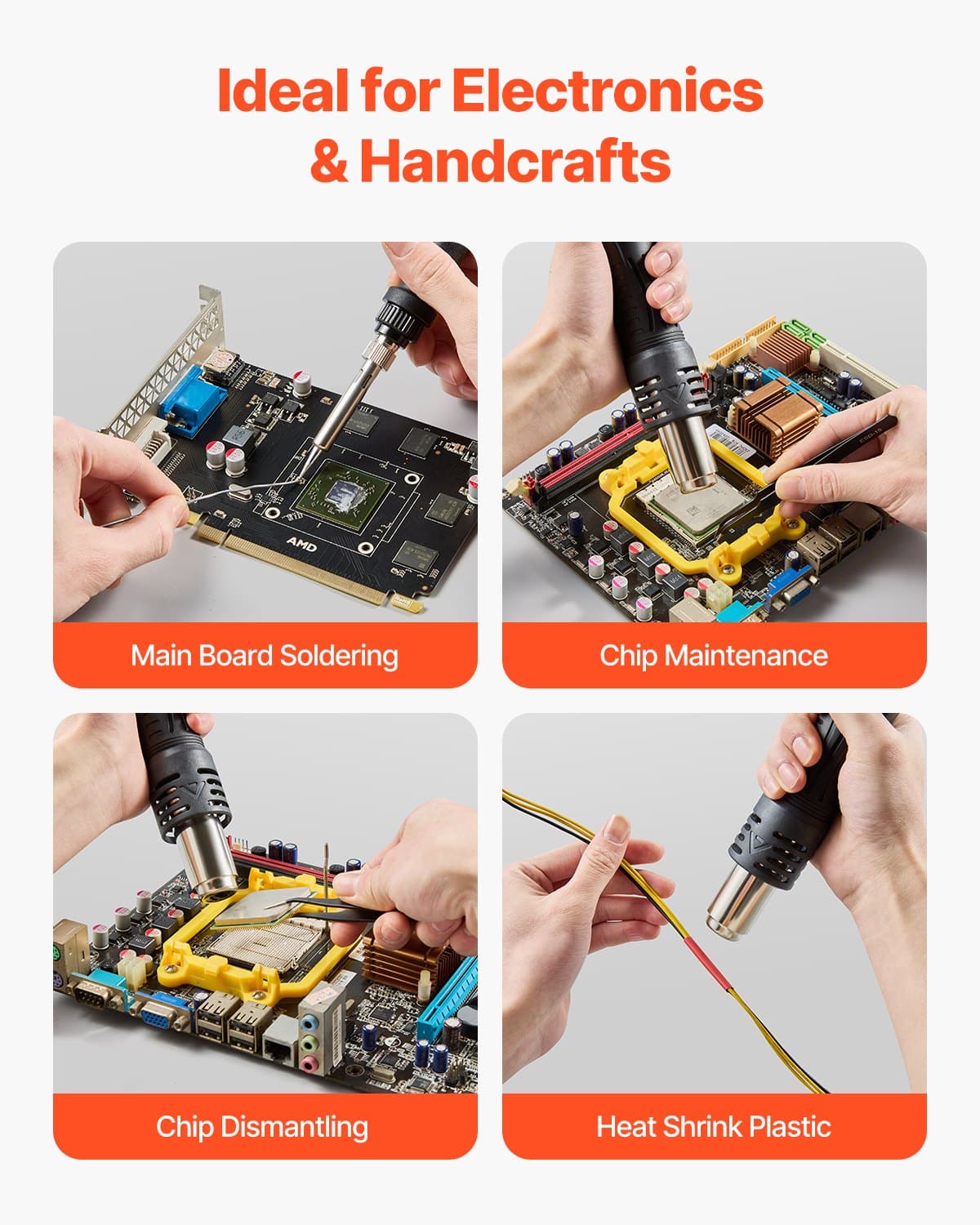 Ideal for Electronics & Handcrafts

AMD

Main Board Soldering

Chip Maintenance

Chip Dismantling

Heat Shrink Plastic