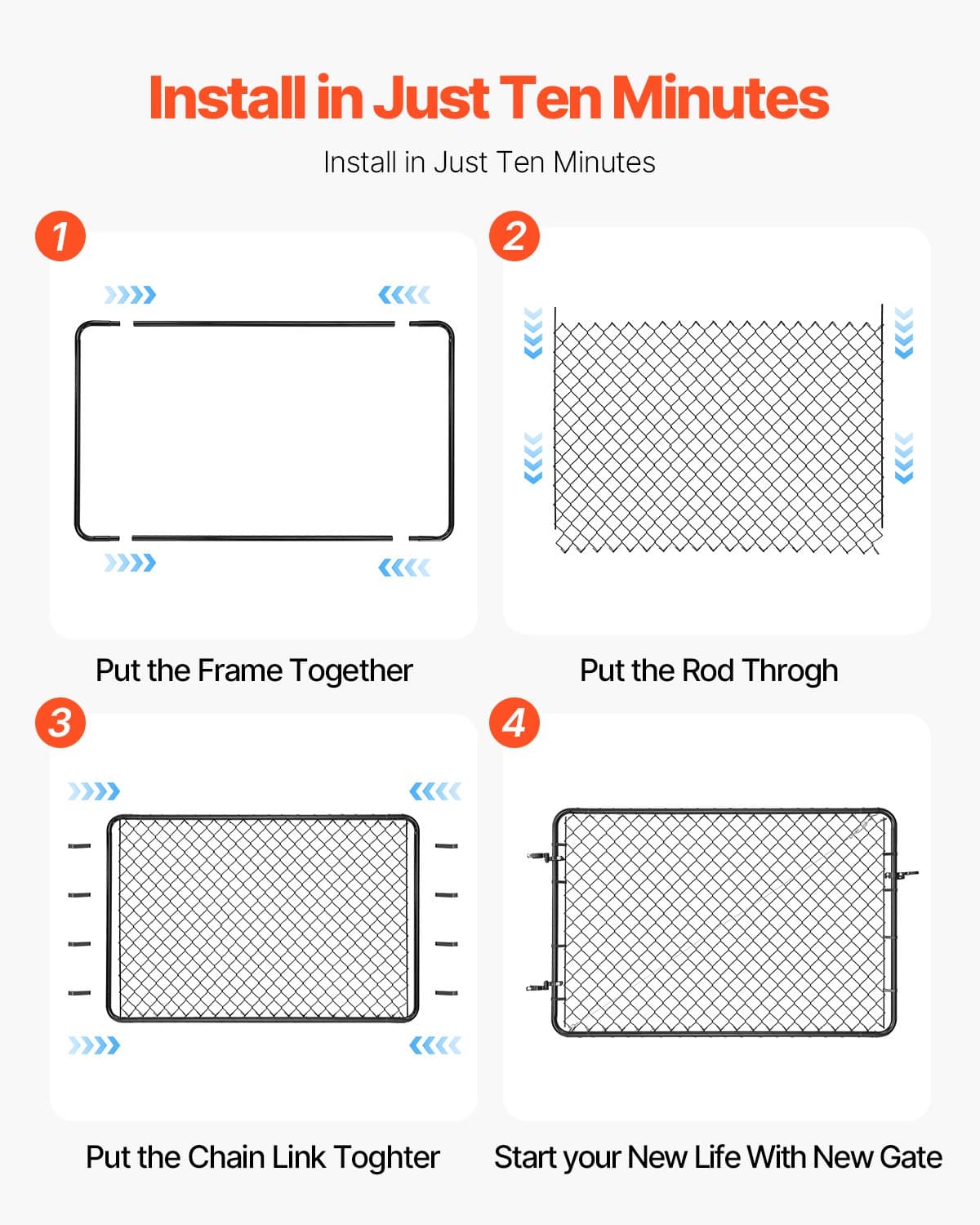 Install in Just Ten Minutes

Install in Just Ten Minutes

1

Put the Frame Together

2

Put the Rod Throgh

3

Put the Chain Link Toghter

4

Start your New Life With New Gate